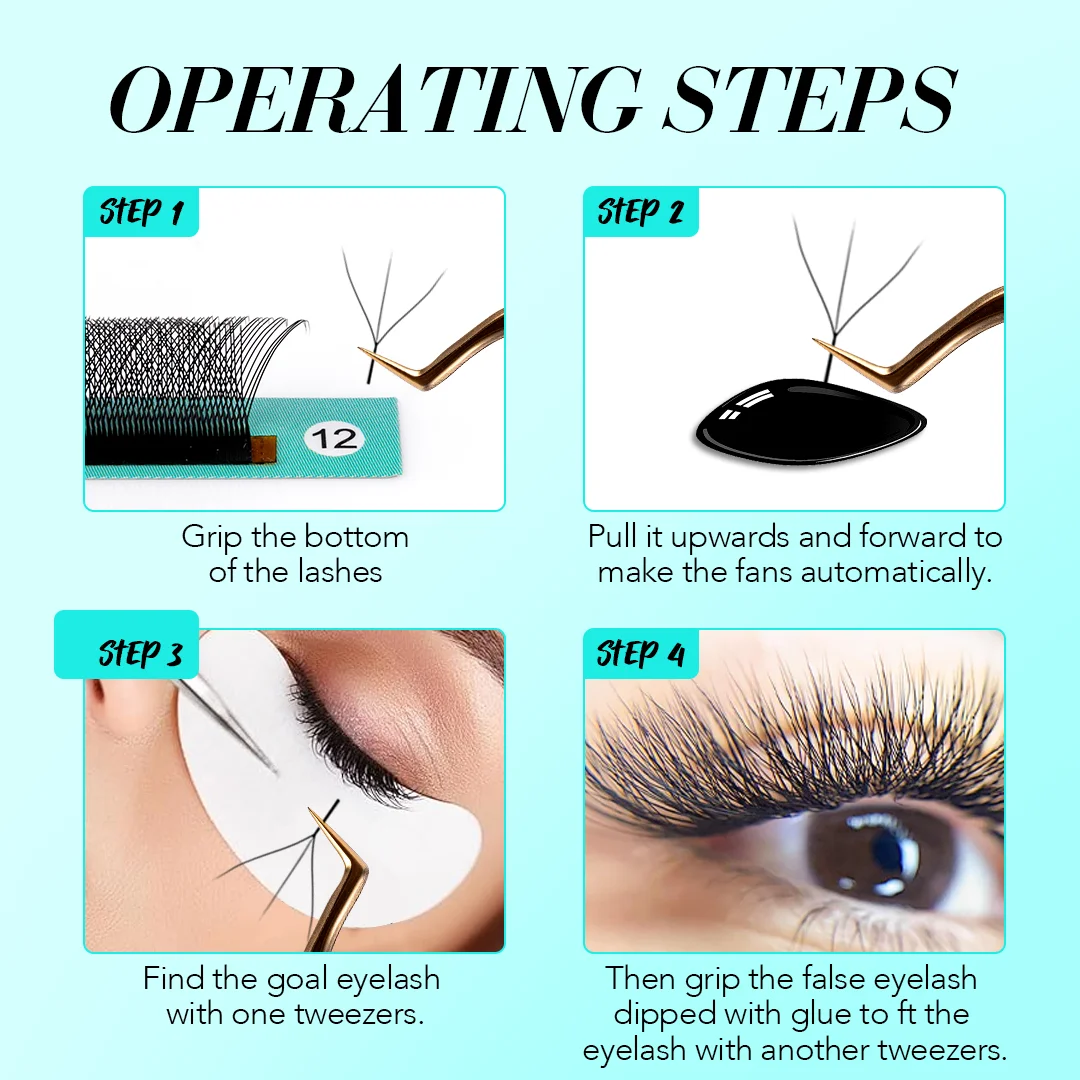 OPERATING STEPS

STEP 1

12

Grip the bottom of the lashes

STEP 2

Pull it upwards and forward to make the fans automatically.

STEP 3

Find the goal eyelash with one tweezers.

STEP 4

Then grip the false eyelash dipped with glue to ft the eyelash with another tweezers.