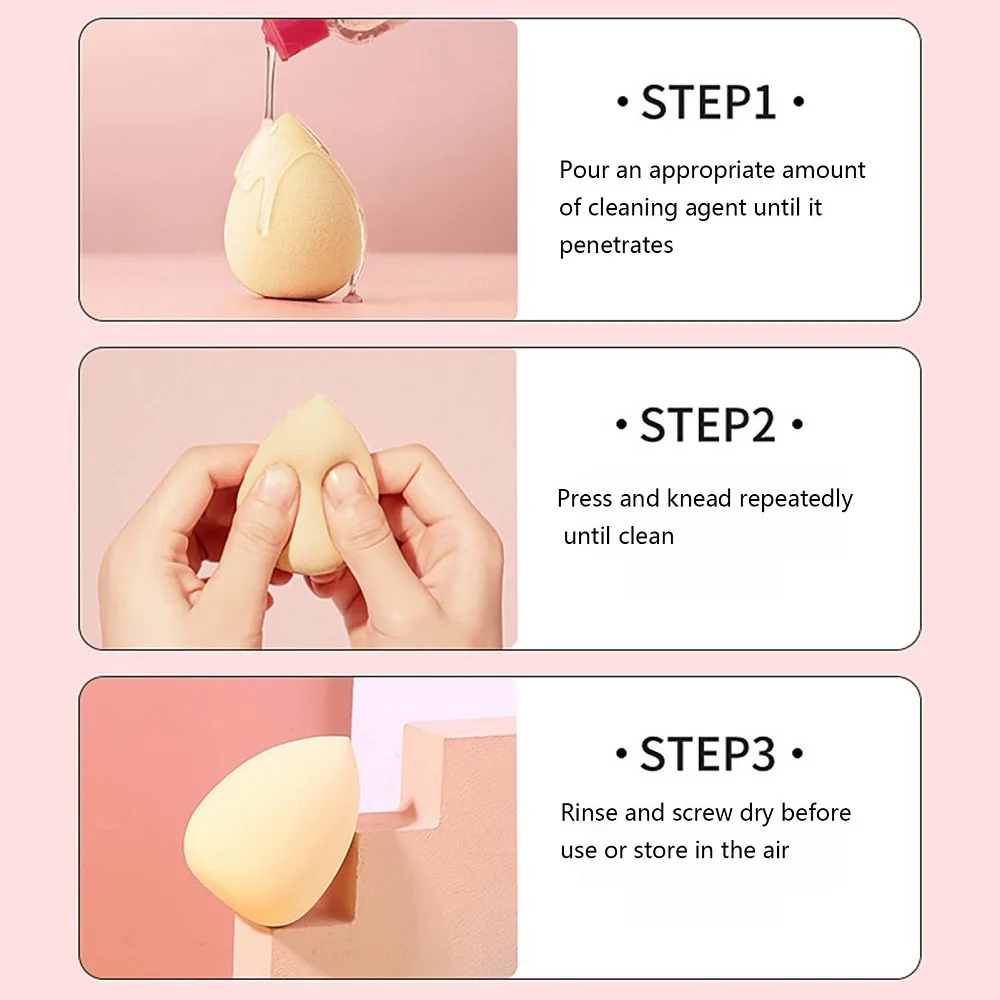 • STEP1 •

Pour an appropriate amount of cleaning agent until it penetrates

• STEP2 •

Press and knead repeatedly until clean

• STEP3 •

Rinse and screw dry before use or store in the air