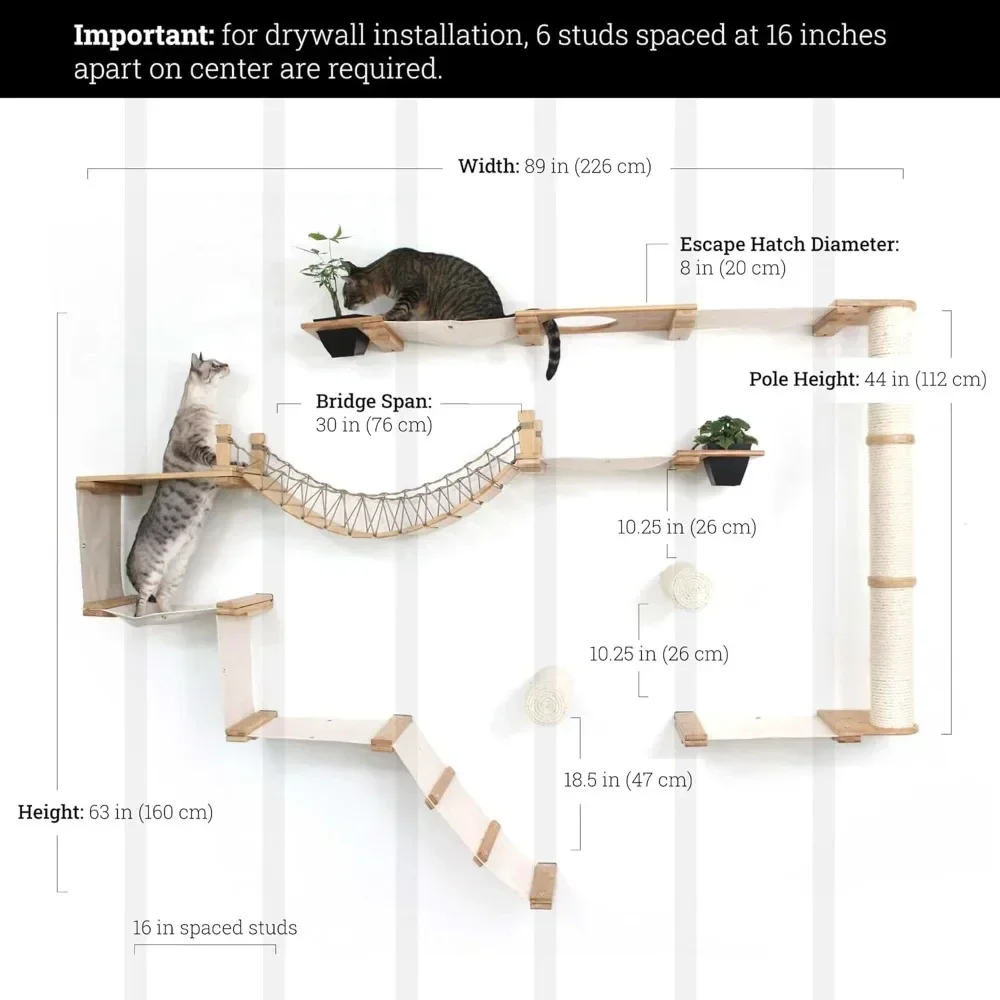 **Important:** for drywall installation, 6 studs spaced at 16 inches apart on center are required.

**Width:** 89 in (226 cm)

**Escape Hatch Diameter:** 8 in (20 cm)

**Pole Height:** 44 in (112 cm)

**Bridge Span:** 30 in (76 cm)

10.25 in (26 cm)

10.25 in (26 cm)

18.5 in (47 cm)

**Height:** 63 in (160 cm)

16 in spaced studs