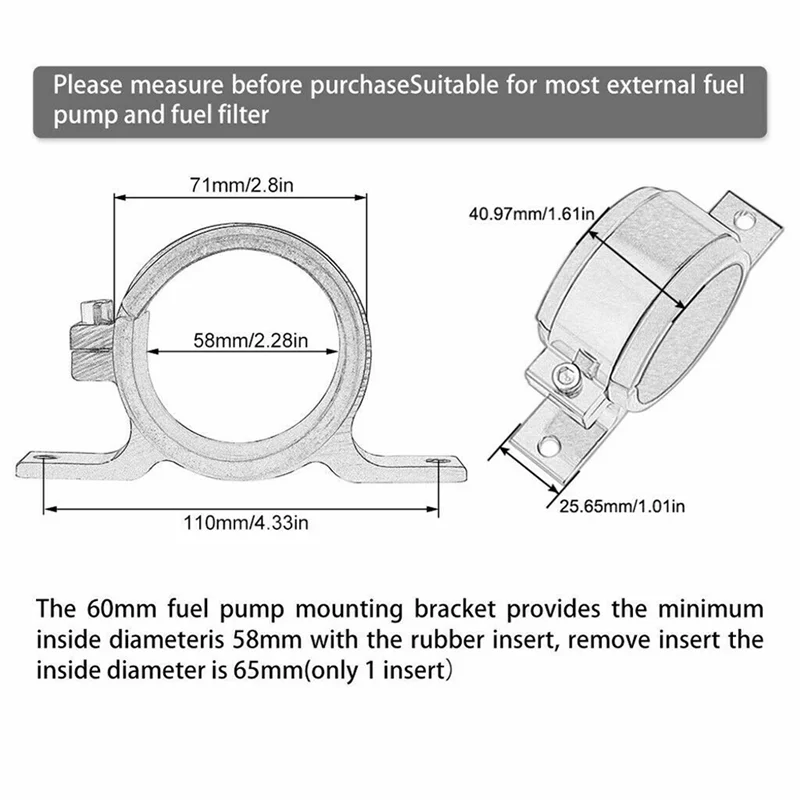 Please measure before purchaseSuitable for most external fuel pump and fuel filter

71mm/2.8in

58mm/2.28in

110mm/4.33in

40.97mm/1.61in

25.65mm/1.01in

The 60mm fuel pump mounting bracket provides the minimum inside diameteris 58mm with the rubber insert, remove insert the inside diameter is 65mm(only 1 insert)