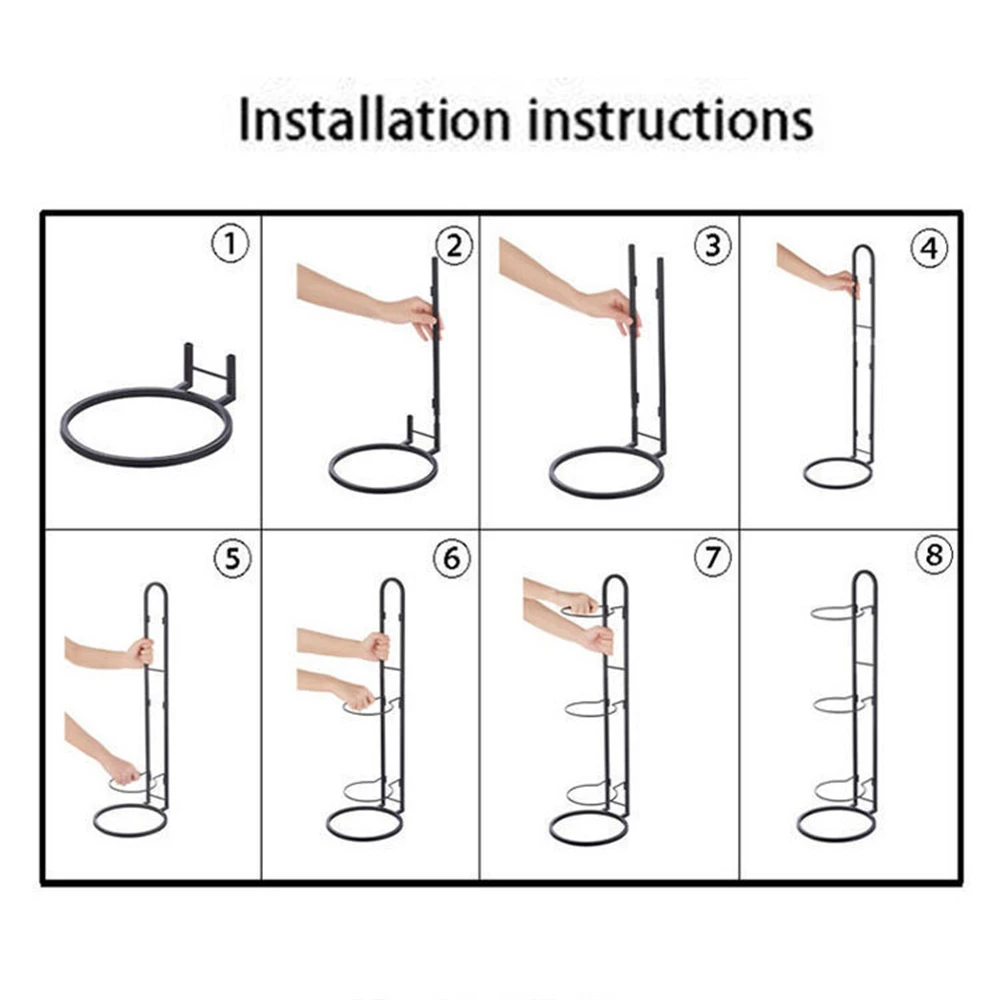 Installation instructions

①
②
③
④
⑤
⑥
⑦
⑧