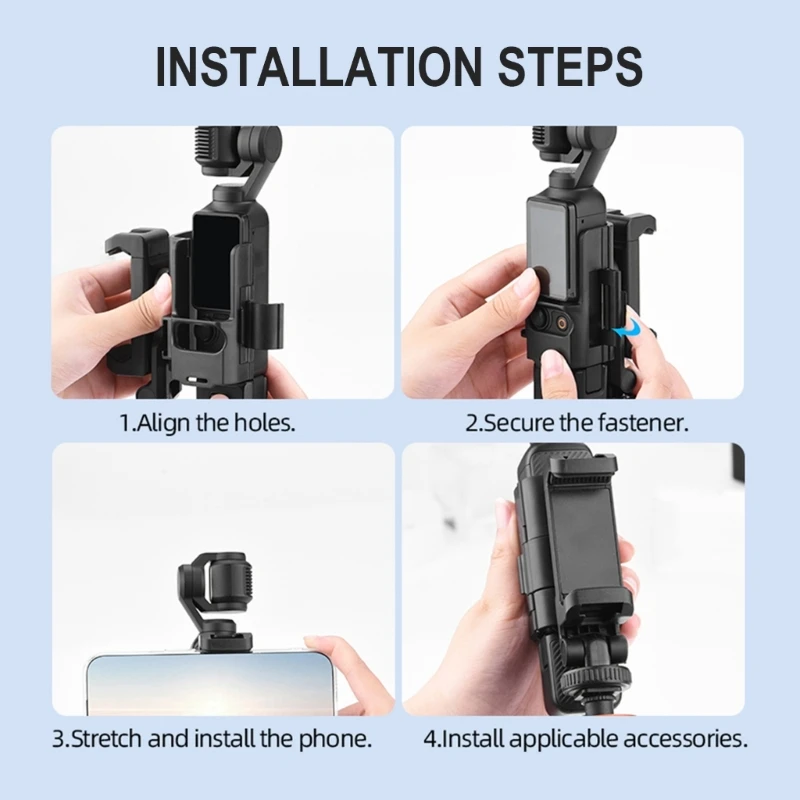 INSTALLATION STEPS

1.Align the holes.

2.Secure the fastener.

3.Stretch and install the phone.

4.Install applicable accessories.