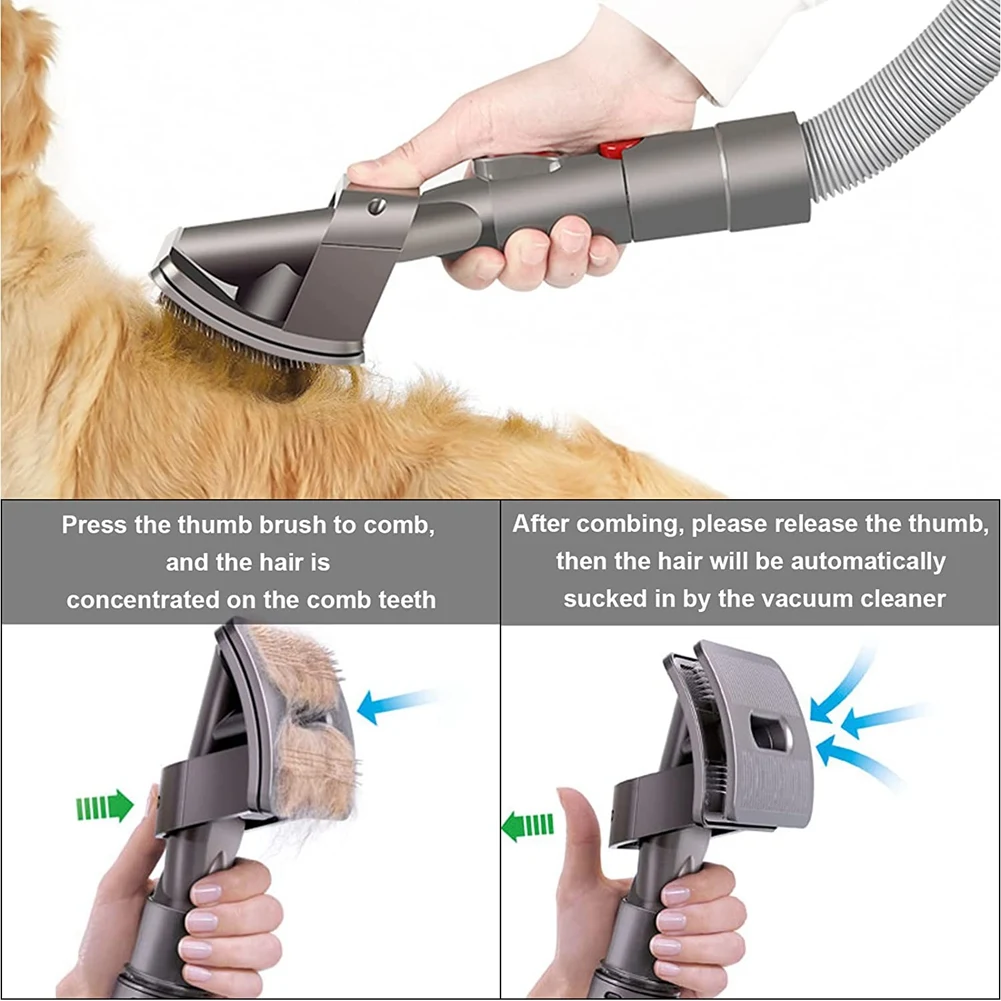 Press the thumb brush to comb, and the hair is concentrated on the comb teeth

After combing, please release the thumb, then the hair will be automatically sucked in by the vacuum cleaner