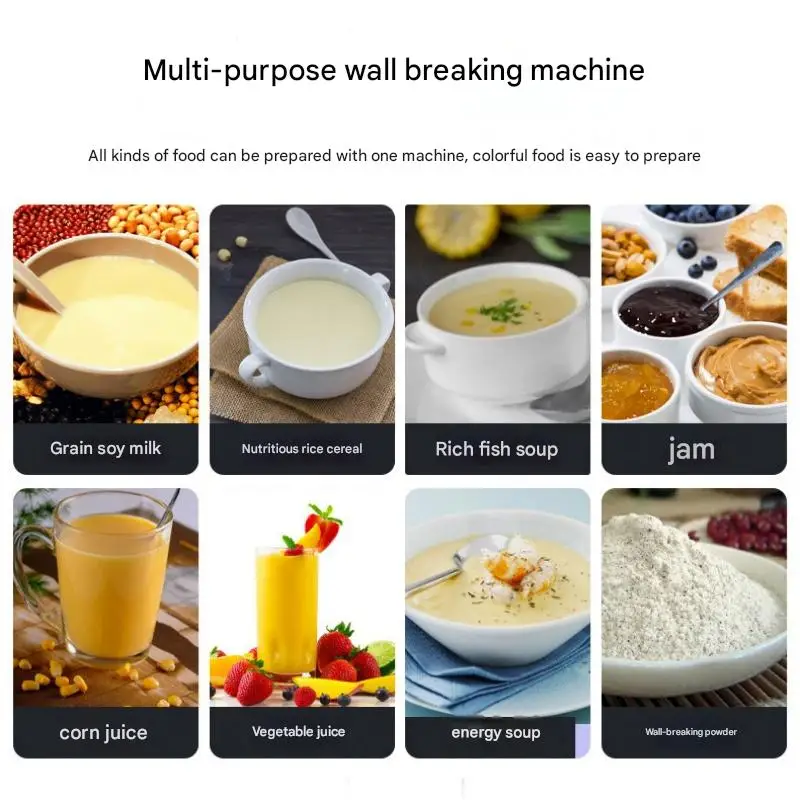 Multi-purpose wall breaking machine

All kinds of food can be prepared with one machine, colorful food is easy to prepare

Grain soy milk

Nutritious rice cereal

Rich fish soup

jam

corn juice

Vegetable juice

energy soup

Wall-breaking powder