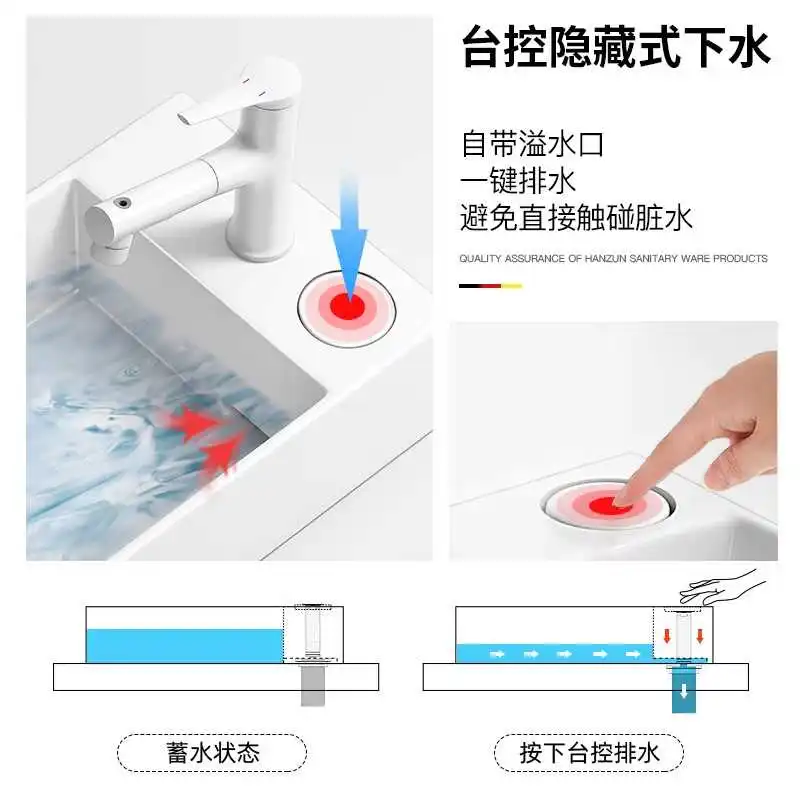 台控隐藏式下水

自带溢水口
一键排水
避免直接触碰脏水

QUALITY ASSURANCE OF HANZUN SANITARY WARE PRODUCTS

蓄水状态

按下台控排水