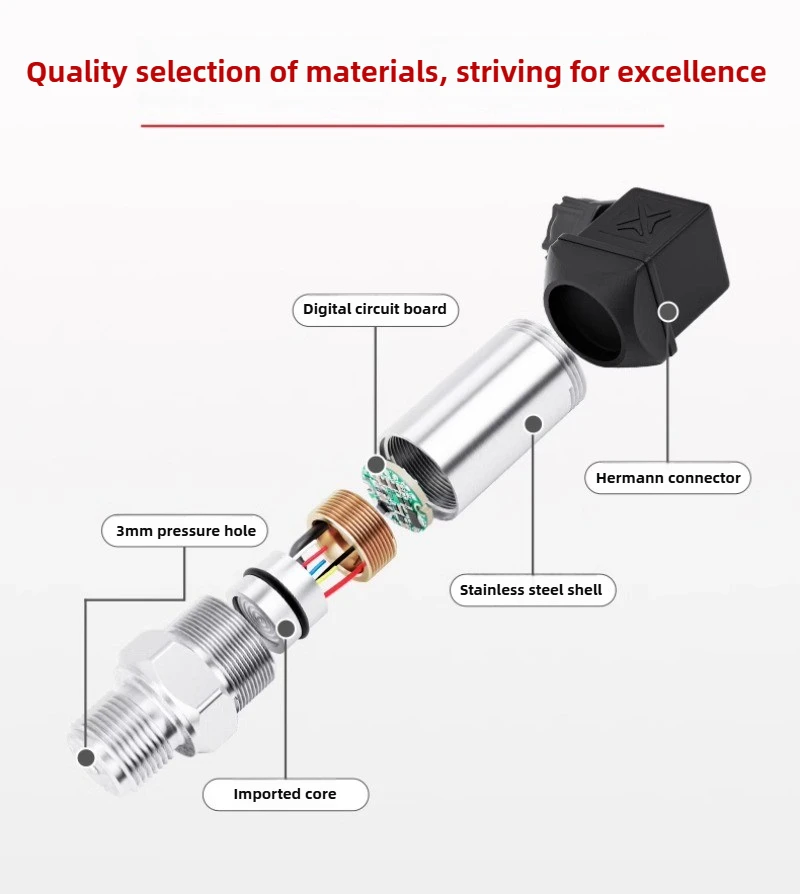 Quality selection of materials, striving for excellence

Digital circuit board

Hermann connector

3mm pressure hole

Stainless steel shell

Imported core