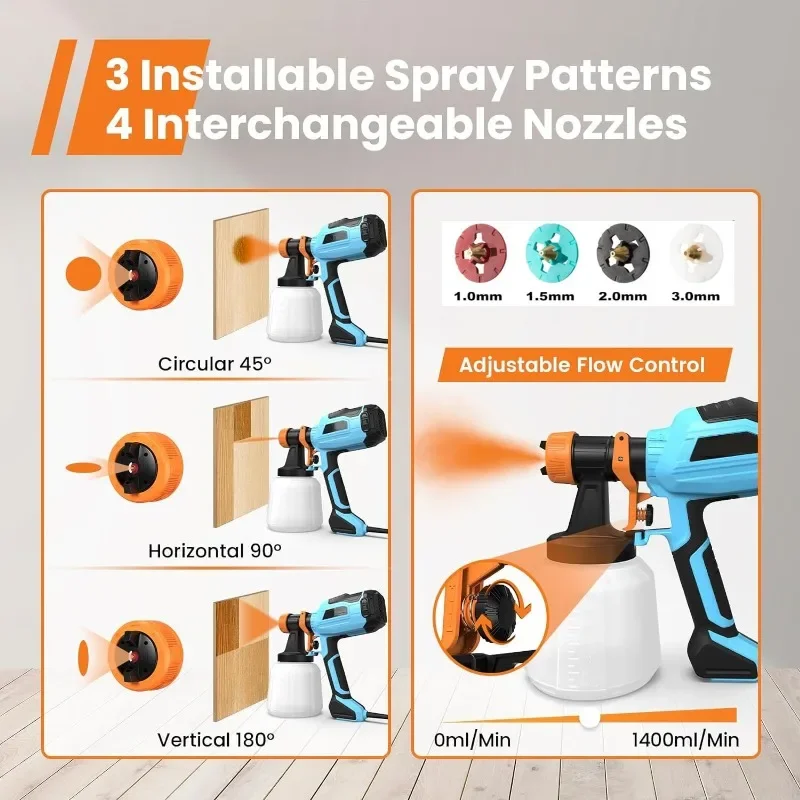 3 Installable Spray Patterns
4 Interchangeable Nozzles

Circular 45º

Horizontal 90º

Vertical 180º

1.0mm 1.5mm 2.0mm 3.0mm

Adjustable Flow Control

0ml/Min 1400ml/Min