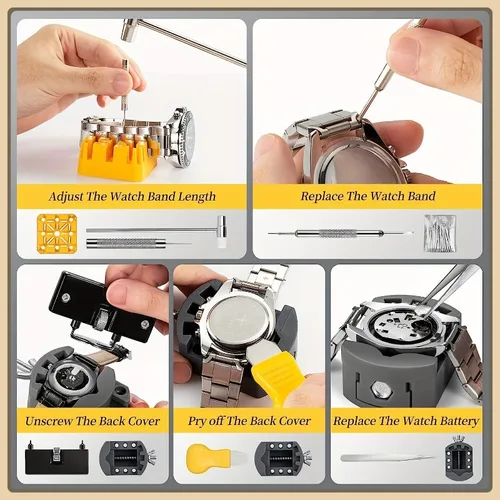 Adjust The Watch Band Length

Replace The Watch Band

Unscrew The Back Cover

Pry off The Back Cover

Replace The Watch Battery