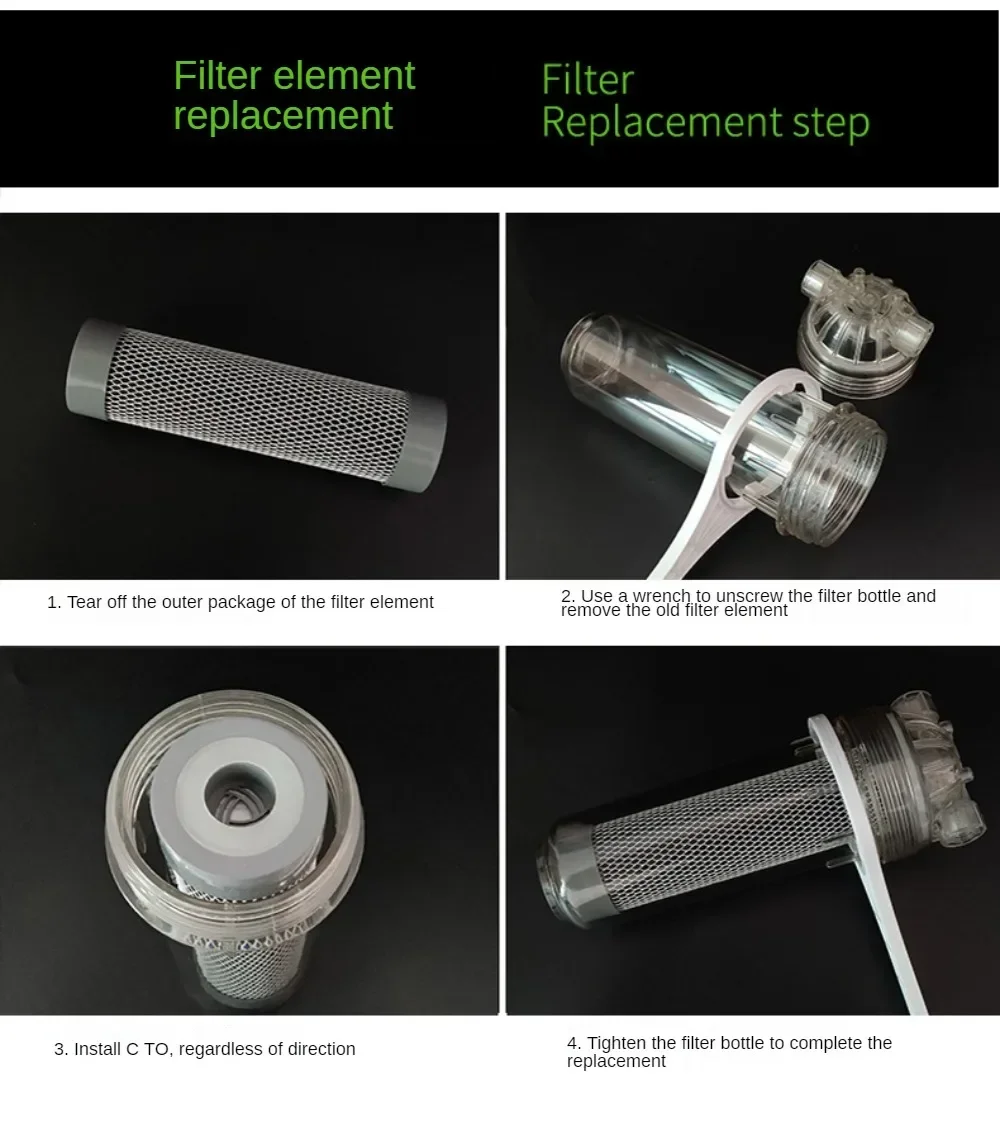 Filter element replacement

Filter Replacement step

1. Tear off the outer package of the filter element

2. Use a wrench to unscrew the filter bottle and remove the old filter element

3. Install C TO, regardless of direction

4. Tighten the filter bottle to complete the replacement