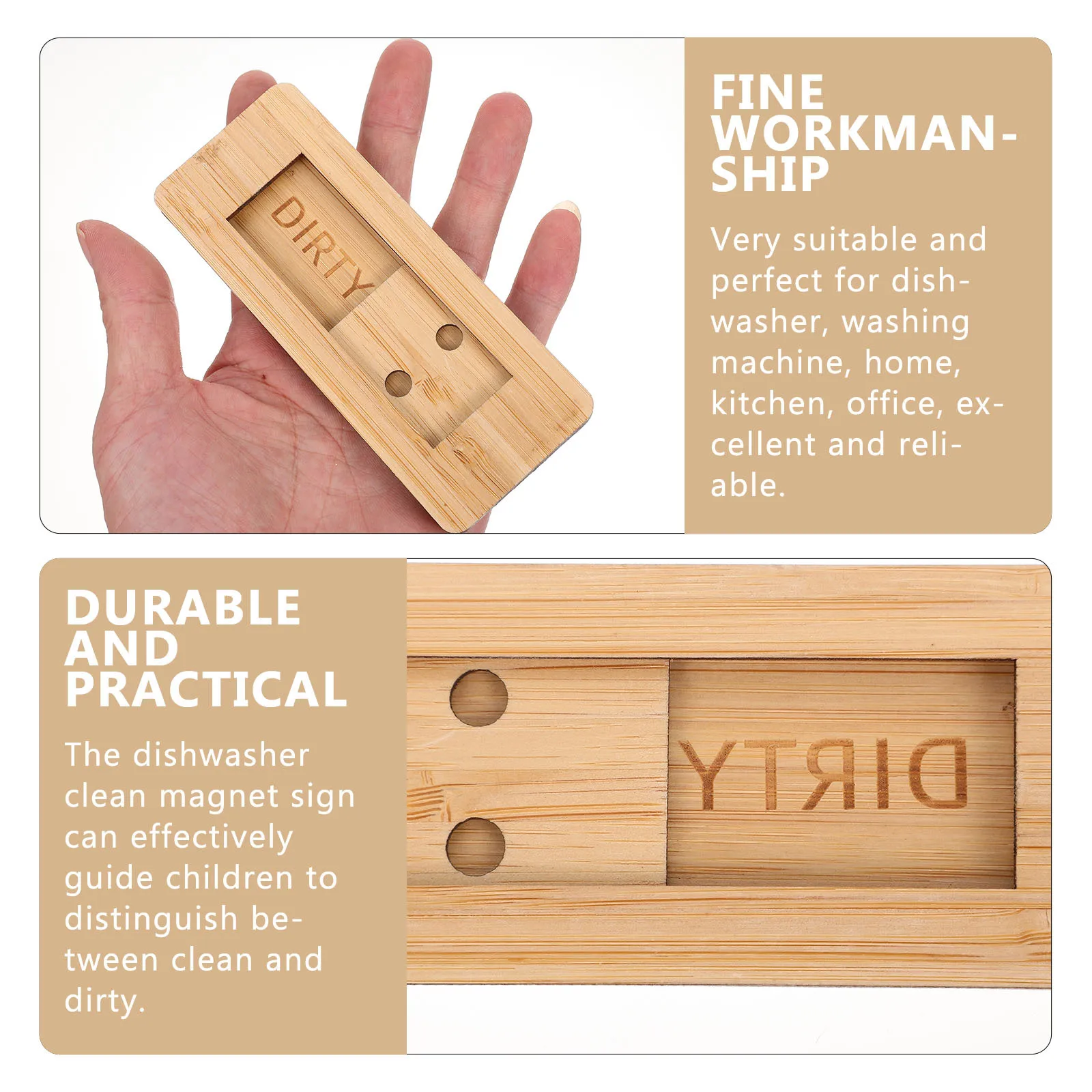 DIRTY

FINE WORKMANSHIP

Very suitable and perfect for dishwasher, washing machine, home, kitchen, office, excellent and reliable.

DURABLE AND PRACTICAL

The dishwasher clean magnet sign can effectively guide children to distinguish between clean and dirty.

DIRTY