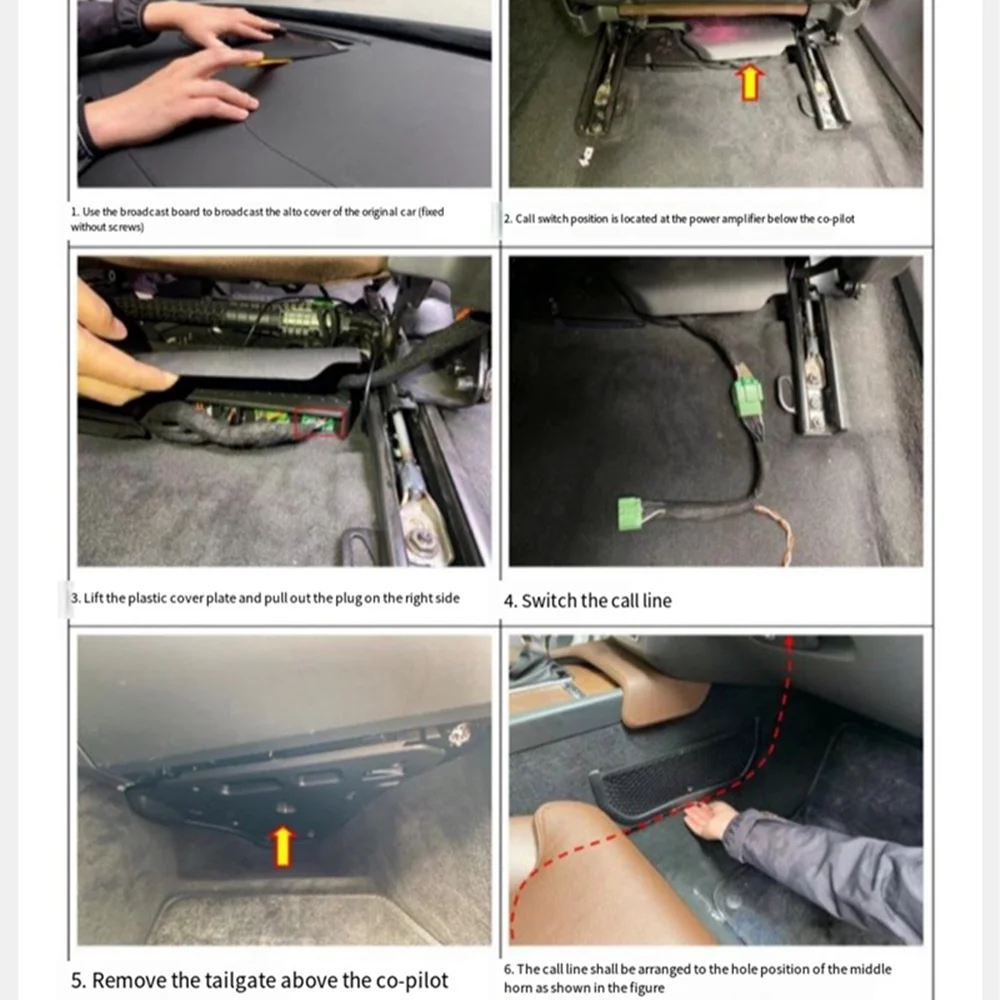 1. Use the broadcast board to broadcast the alto cover of the original car (fixed without screws)

2. Call switch position is located at the power amplifier below the co-pilot

3. Lift the plastic cover plate and pull out the plug on the right side

4. Switch the call line

5. Remove the tailgate above the co-pilot

6. The call line shall be arranged to the hole position of the middle horn as shown in the figure