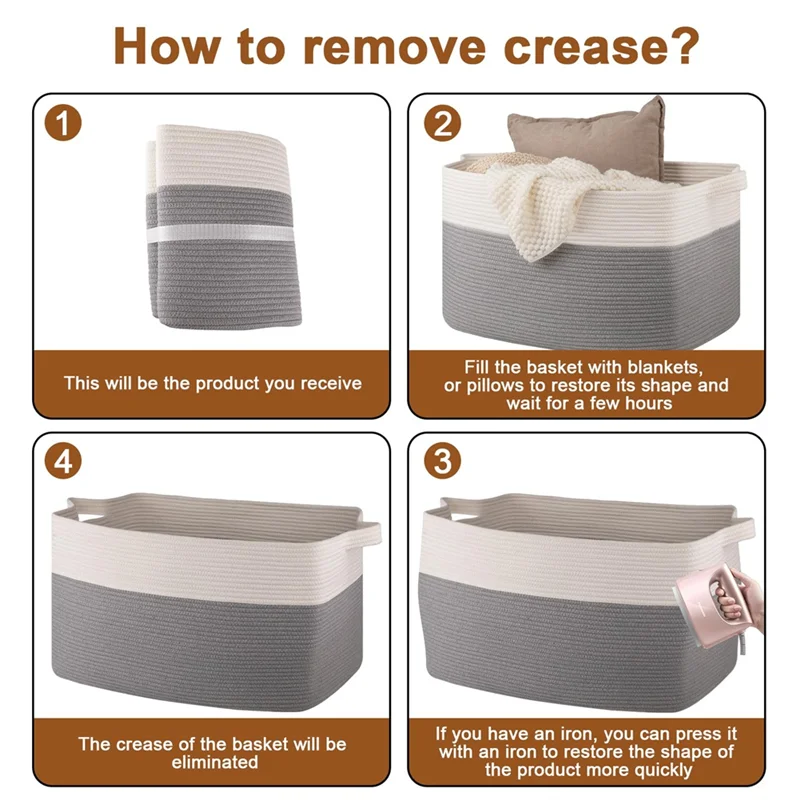 How to remove crease?

1

This will be the product you receive

2

Fill the basket with blankets, or pillows to restore its shape and wait for a few hours

4

The crease of the basket will be eliminated

3

If you have an iron, you can press it with an iron to restore the shape of the product more quickly