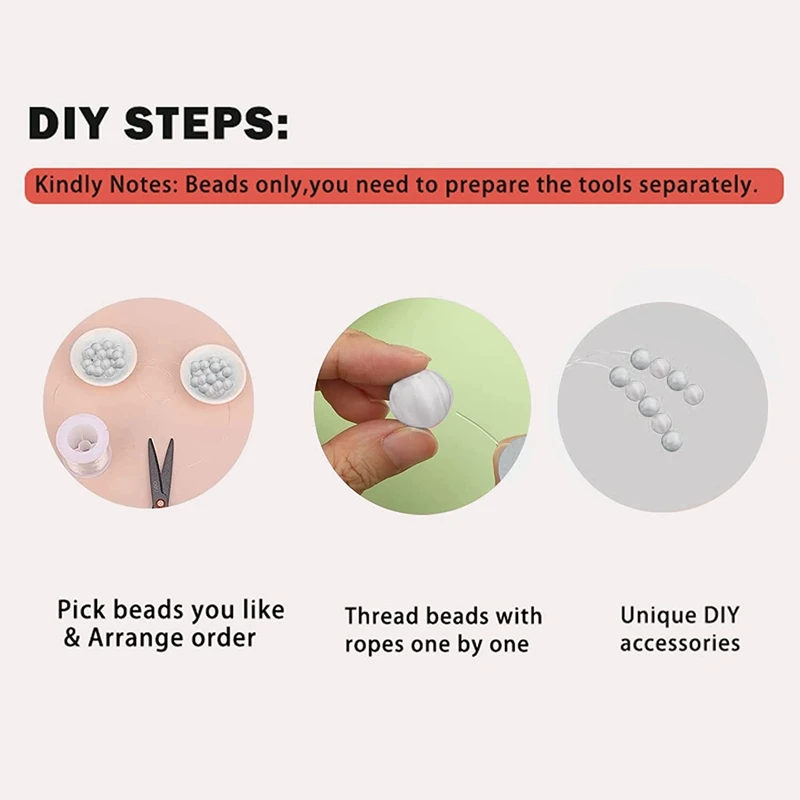 DIY STEPS:

Kindly Notes: Beads only,you need to prepare the tools separately.

Pick beads you like & Arrange order

Thread beads with ropes one by one

Unique DIY accessories