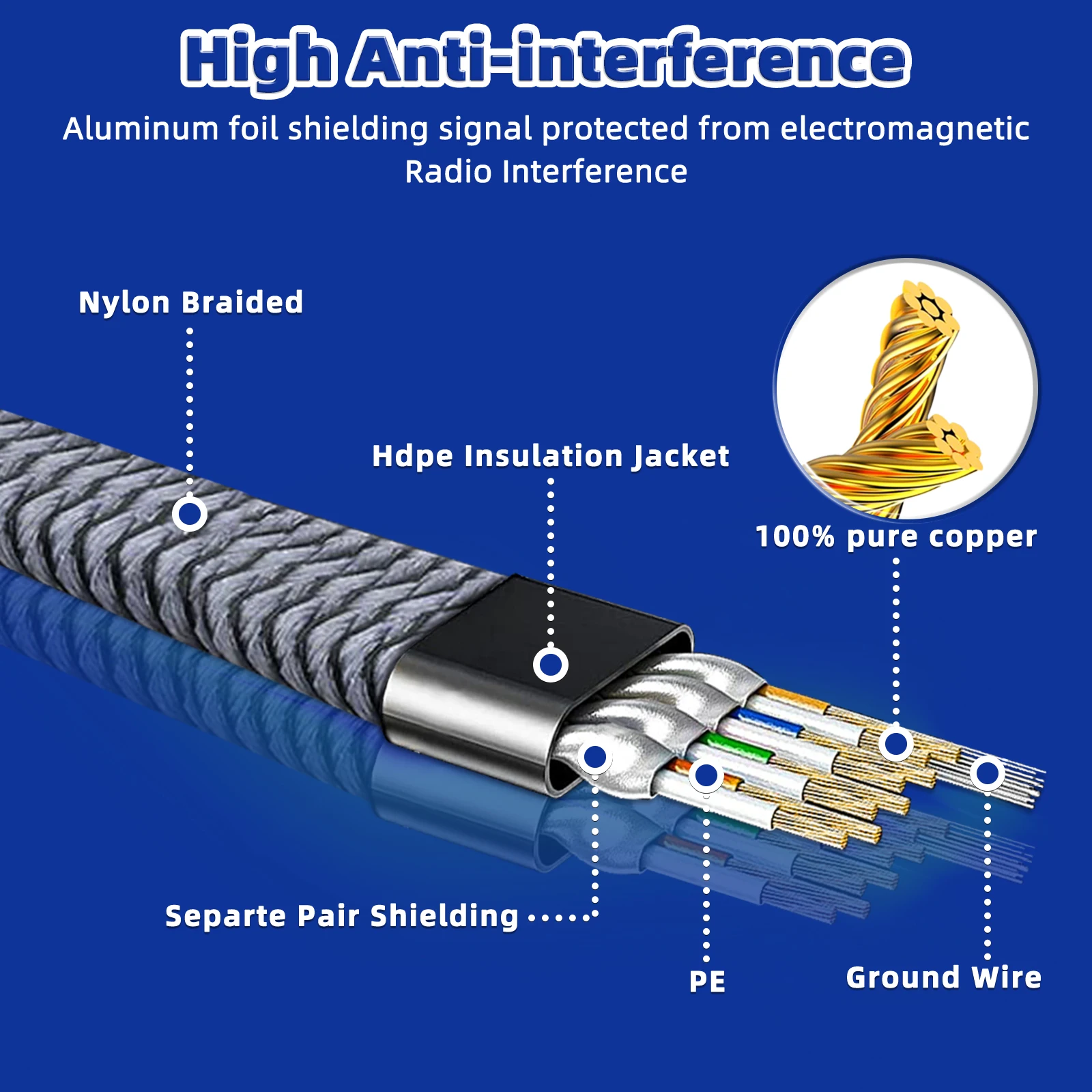 High Anti-interference

Aluminum foil shielding signal protected from electromagnetic Radio Interference

Nylon Braided

Hdpe Insulation Jacket

100% pure copper

Separte Pair Shielding

PE

Ground Wire