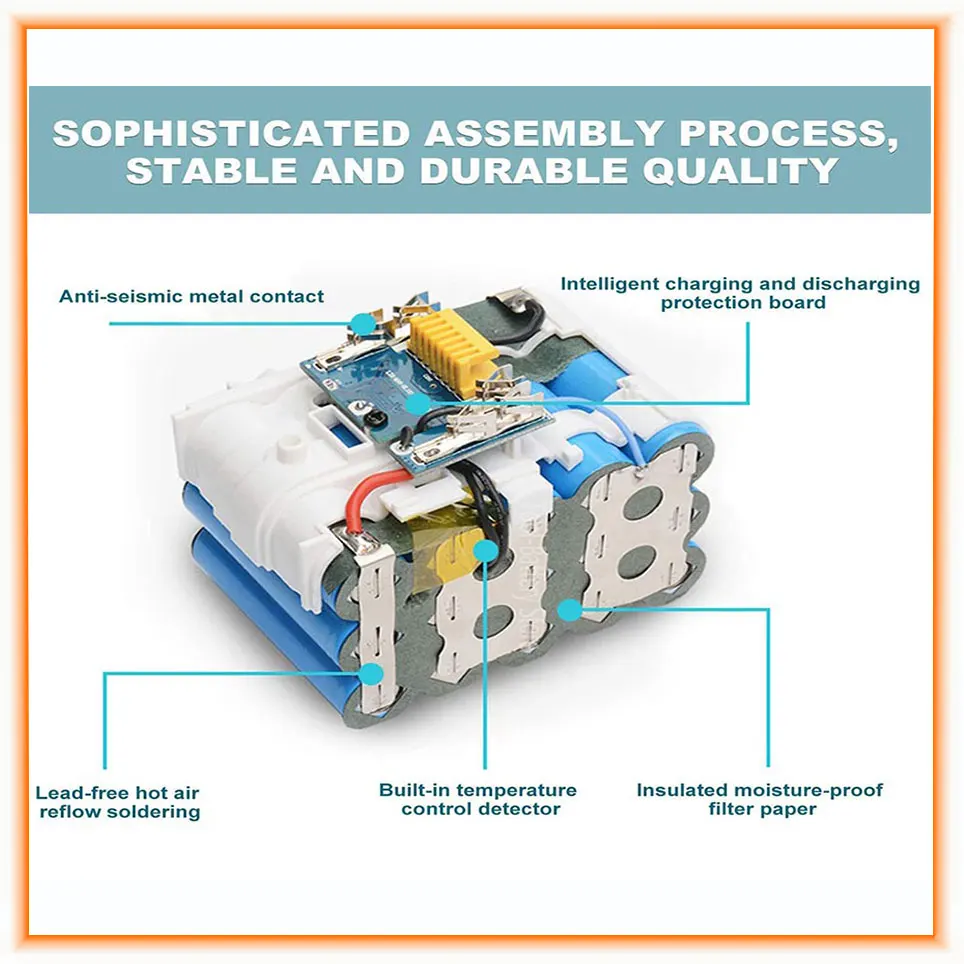 SOPHISTICATED ASSEMBLY PROCESS, STABLE AND DURABLE QUALITY

Anti-seismic metal contact

Intelligent charging and discharging protection board

Lead-free hot air reflow soldering

Built-in temperature control detector

Insulated moisture-proof filter paper