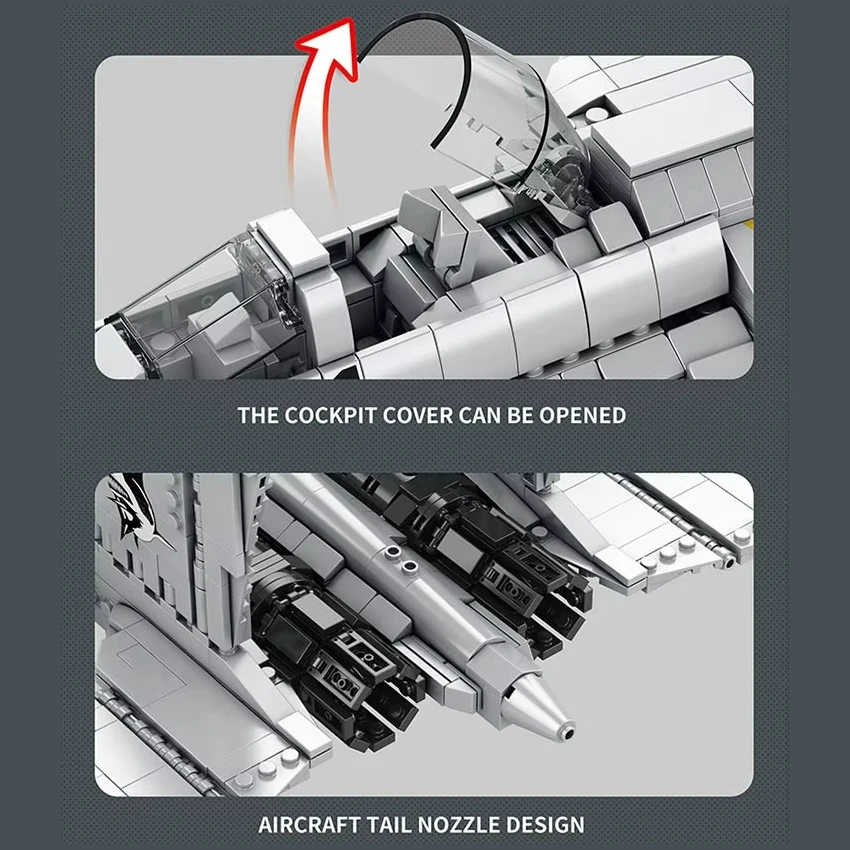 THE COCKPIT COVER CAN BE OPENED

AIRCRAFT TAIL NOZZLE DESIGN