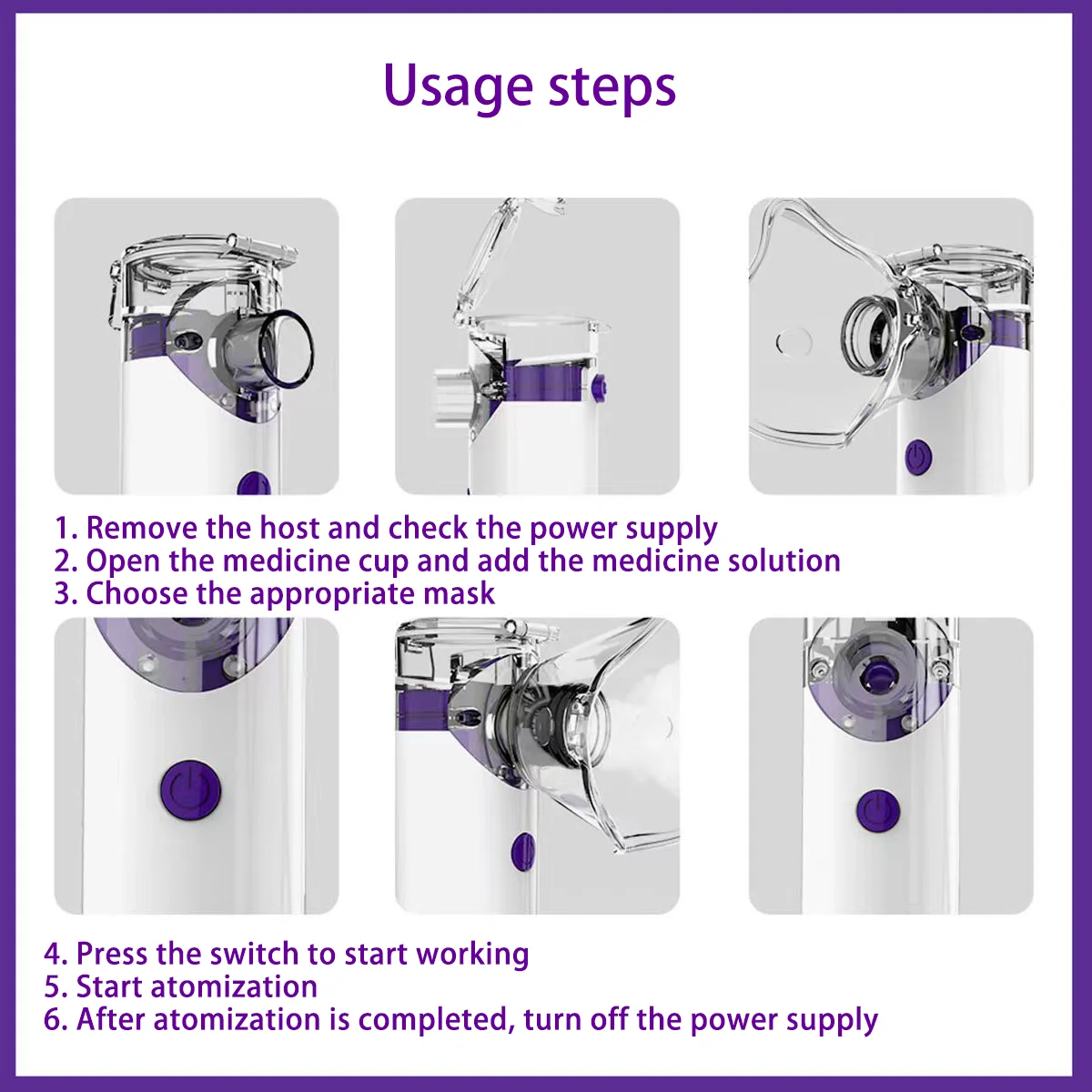 Usage steps

1. Remove the host and check the power supply
2. Open the medicine cup and add the medicine solution
3. Choose the appropriate mask

4. Press the switch to start working
5. Start atomization
6. After atomization is completed, turn off the power supply