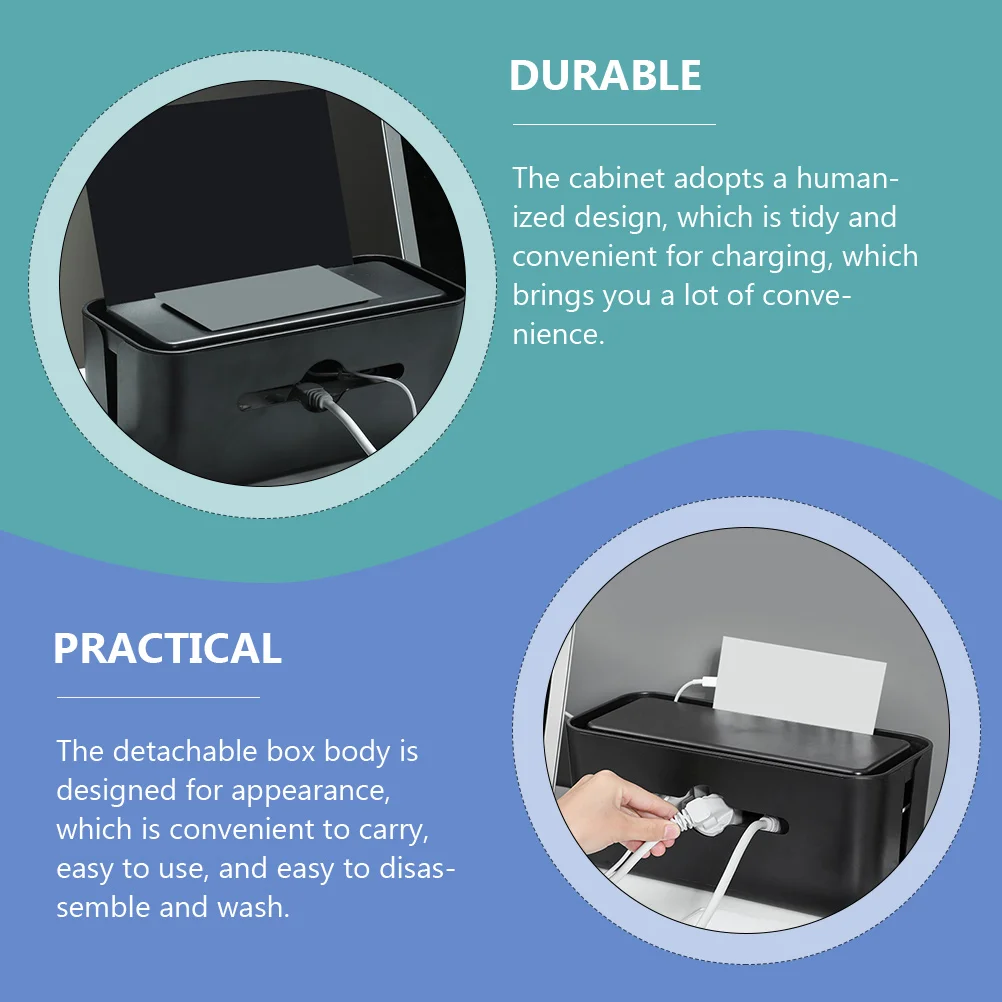 DURABLE

The cabinet adopts a humanized design, which is tidy and convenient for charging, which brings you a lot of convenience.

PRACTICAL

The detachable box body is designed for appearance, which is convenient to carry, easy to use, and easy to disassemble and wash.