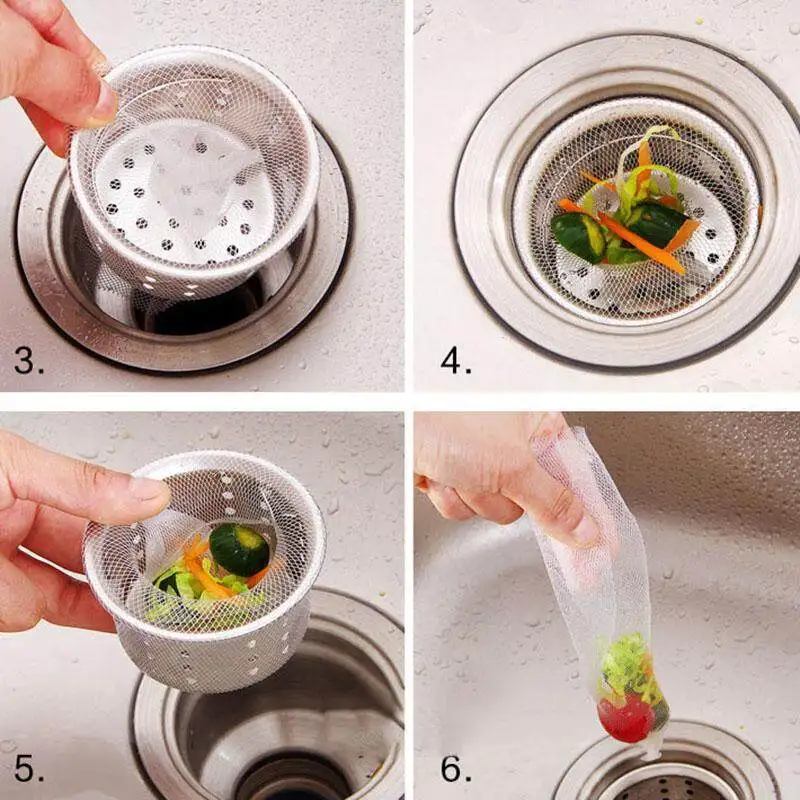 3.

4.

5.

6.