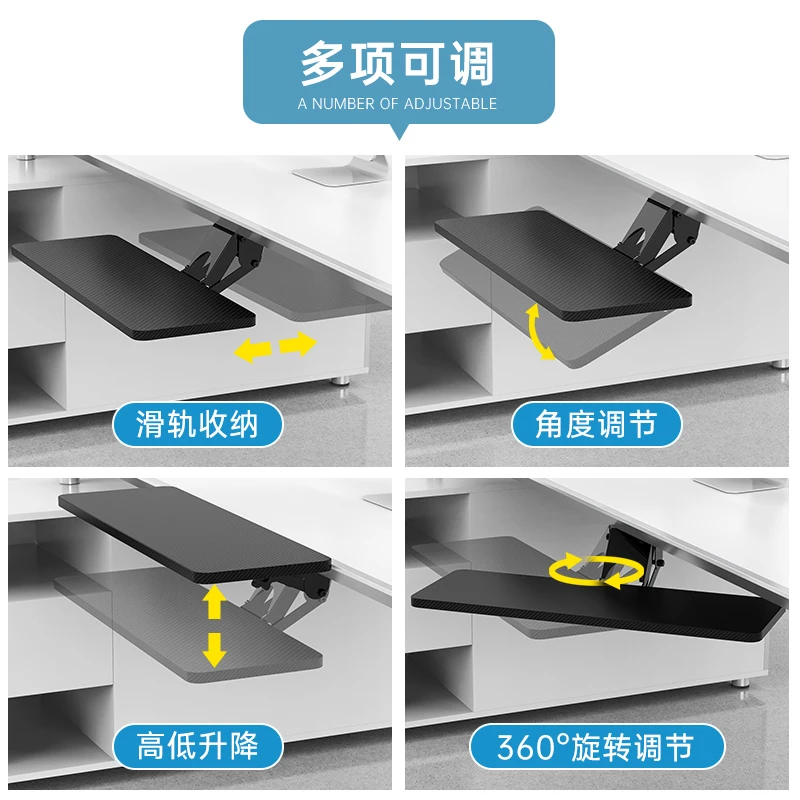 多项可调
A NUMBER OF ADJUSTABLE

滑轨收纳

角度调节

高低升降

360°旋转调节