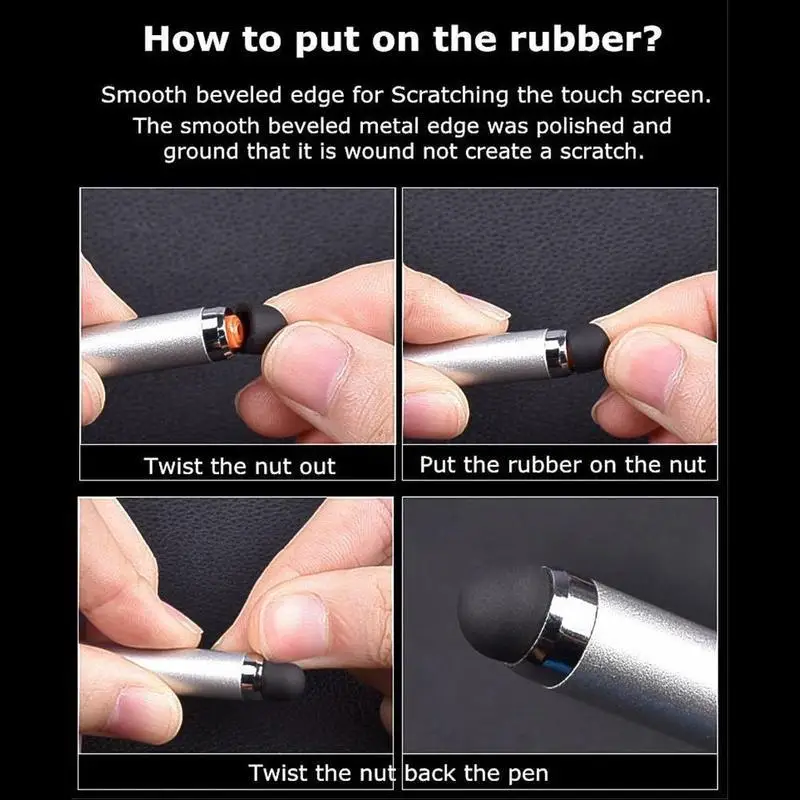 How to put on the rubber?

Smooth beveled edge for Scratching the touch screen. The smooth beveled metal edge was polished and ground that it is wound not create a scratch.

Twist the nut out

Put the rubber on the nut

Twist the nut back the pen