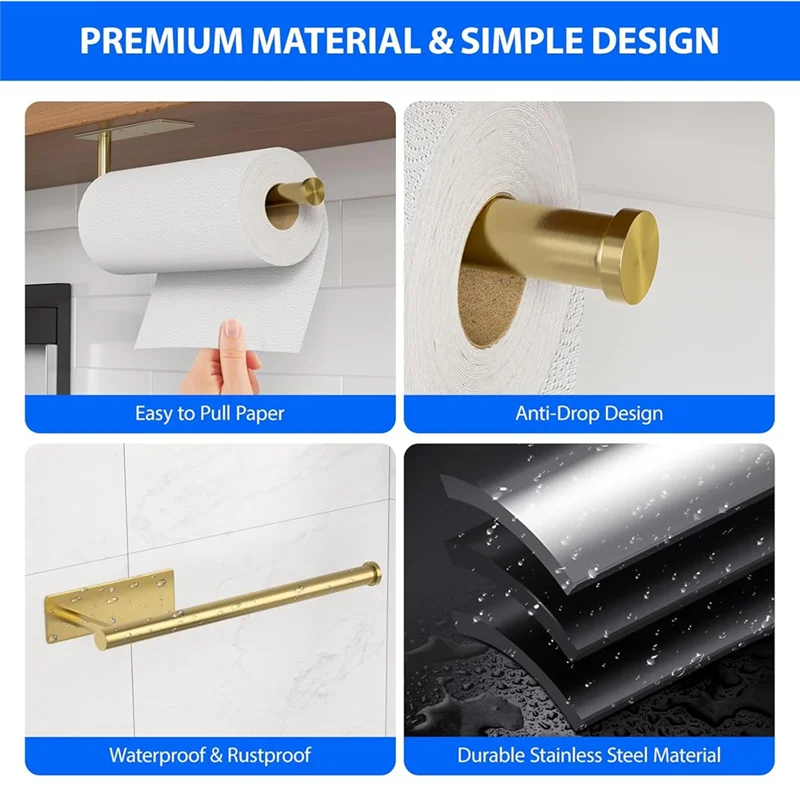 PREMIUM MATERIAL & SIMPLE DESIGN

Easy to Pull Paper

Anti-Drop Design

Waterproof & Rustproof

Durable Stainless Steel Material