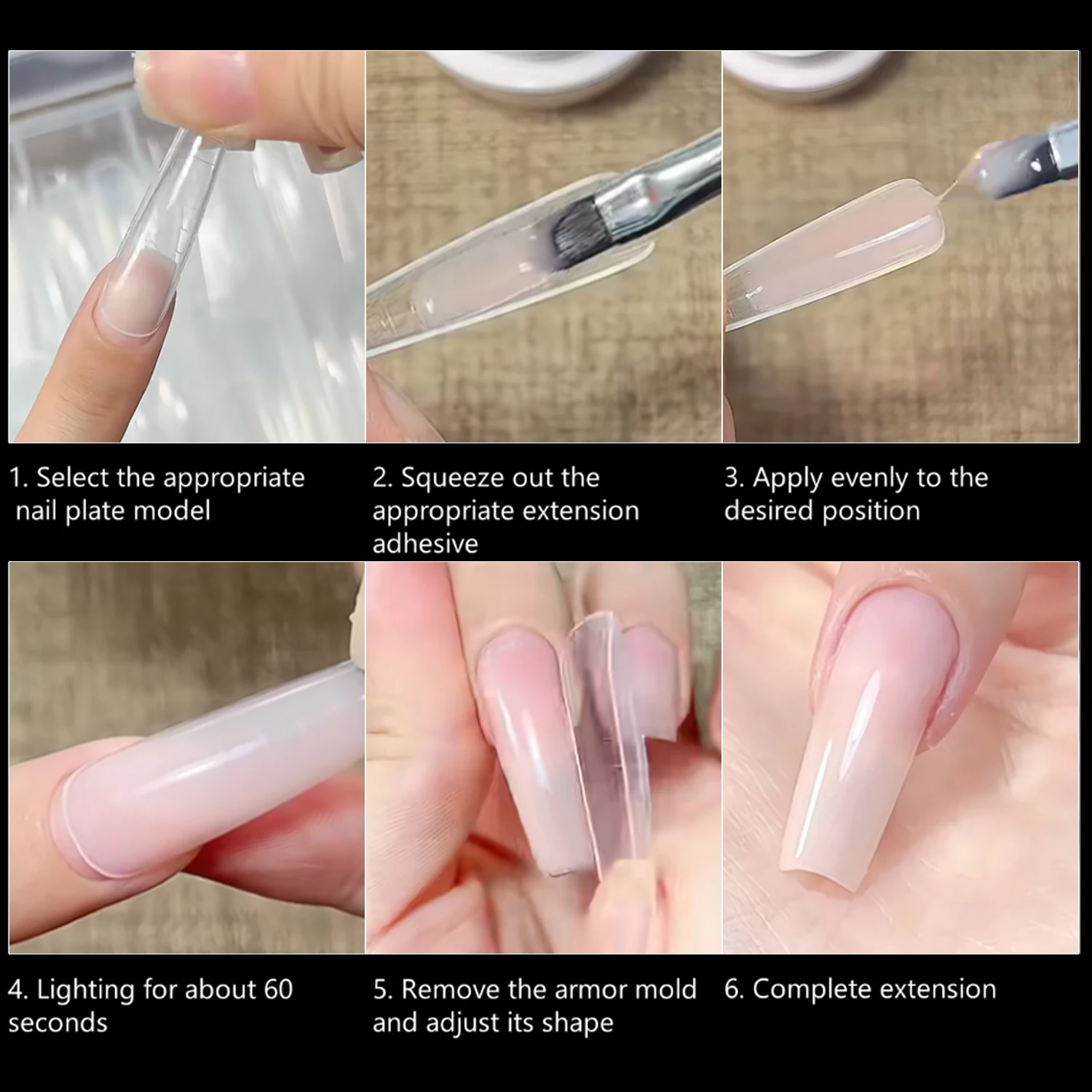 1. Select the appropriate nail plate model

2. Squeeze out the appropriate extension adhesive

3. Apply evenly to the desired position

4. Lighting for about 60 seconds

5. Remove the armor mold and adjust its shape

6. Complete extension