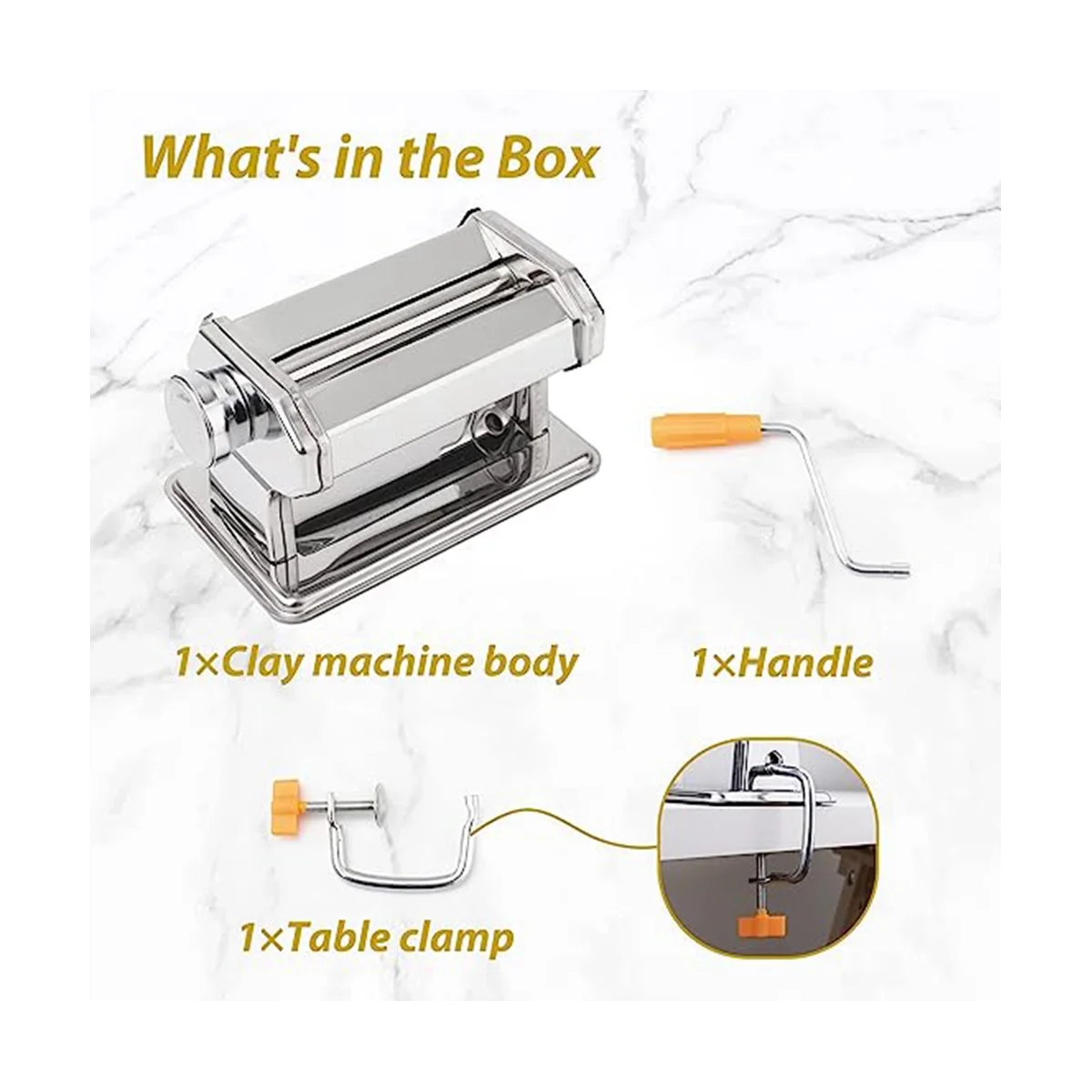 What's in the Box

1×Clay machine body

1×Handle

1×Table clamp