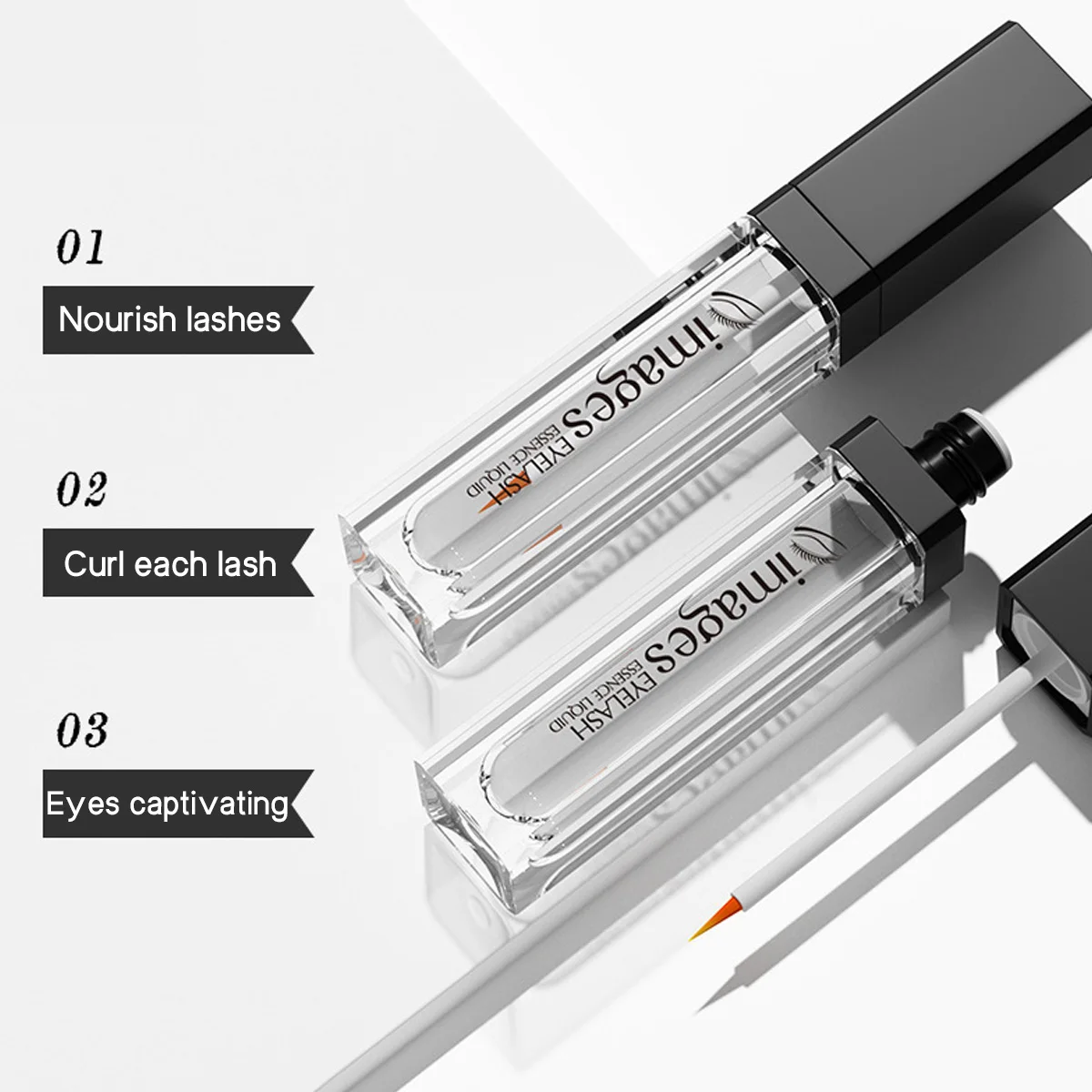 01
Nourish lashes

02
Curl each lash

03
Eyes captivating

images
EYELASH
ESSENCE LIQUID

images
EYELASH
ESSENCE LIQUID