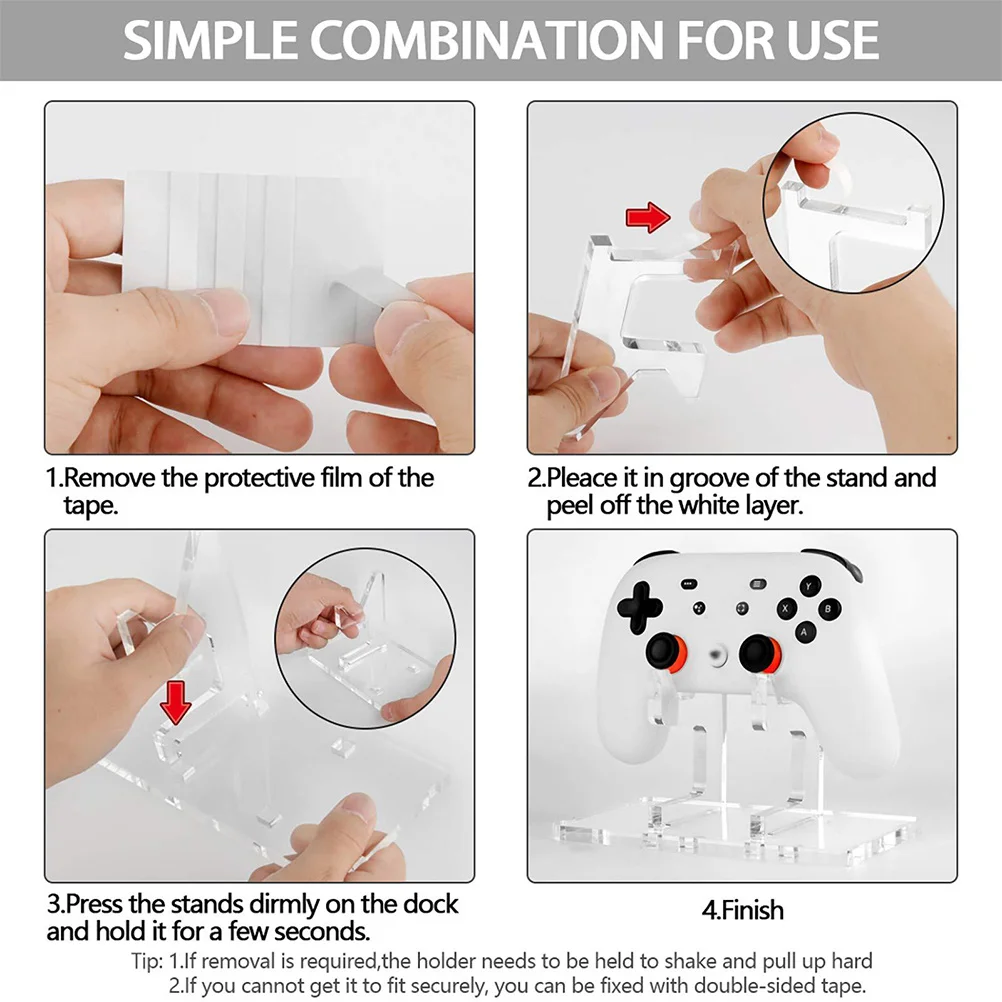 SIMPLE COMBINATION FOR USE

1.Remove the protective film of the tape.

2.Pleace it in groove of the stand and peel off the white layer.

3.Press the stands dirmly on the dock and hold it for a few seconds.

Y
X
B
A

4.Finish

Tip: 1.If removal is required,the holder needs to be held to shake and pull up hard
2.If you cannot get it to fit securely, you can be fixed with double-sided tape.