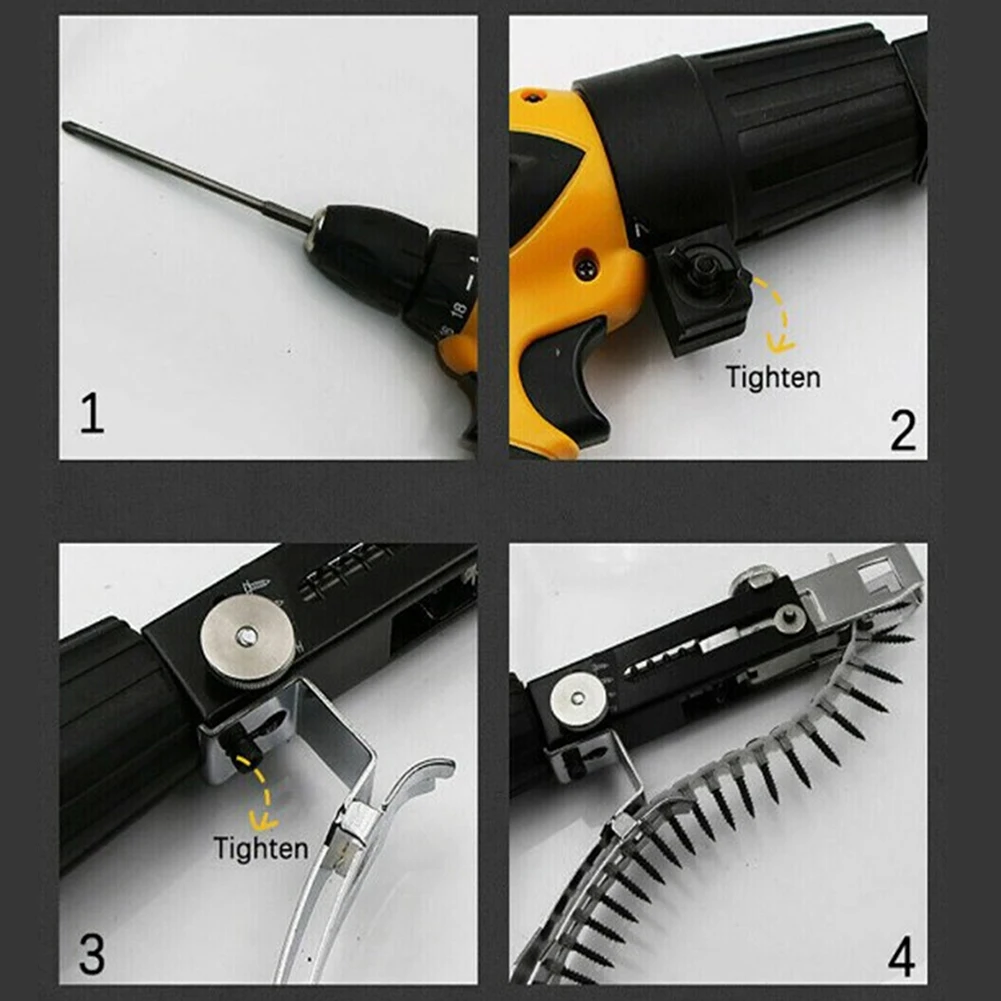 18

1

Tighten

2

Tighten

3

4