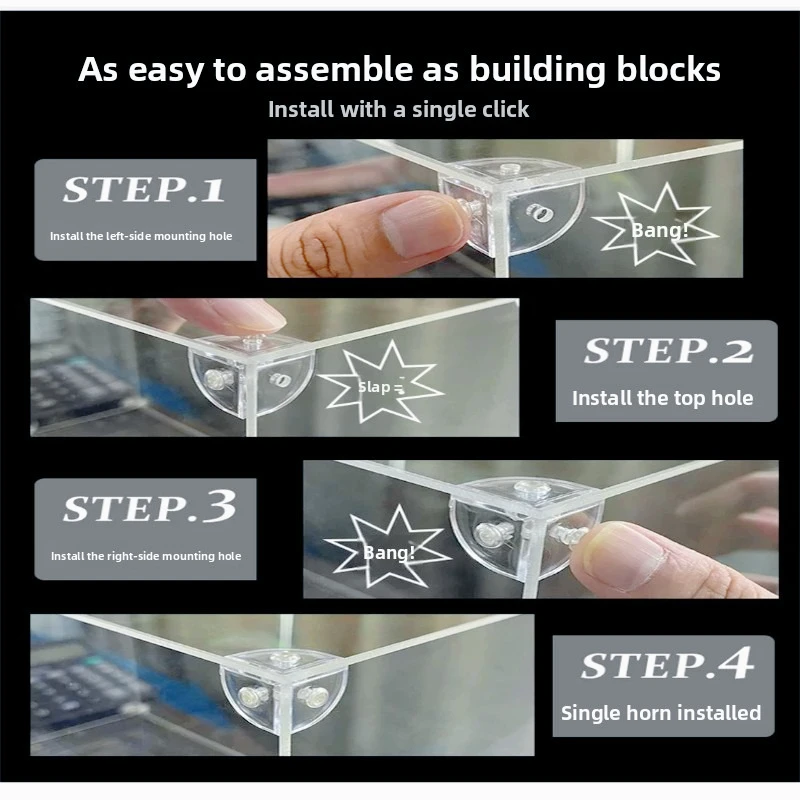 As easy to assemble as building blocks

Install with a single click

STEP.1

Install the left-side mounting hole

Bang!

Slap =

STEP.2

Install the top hole

STEP.3

Install the right-side mounting hole

Bang!

STEP.4

Single horn installed