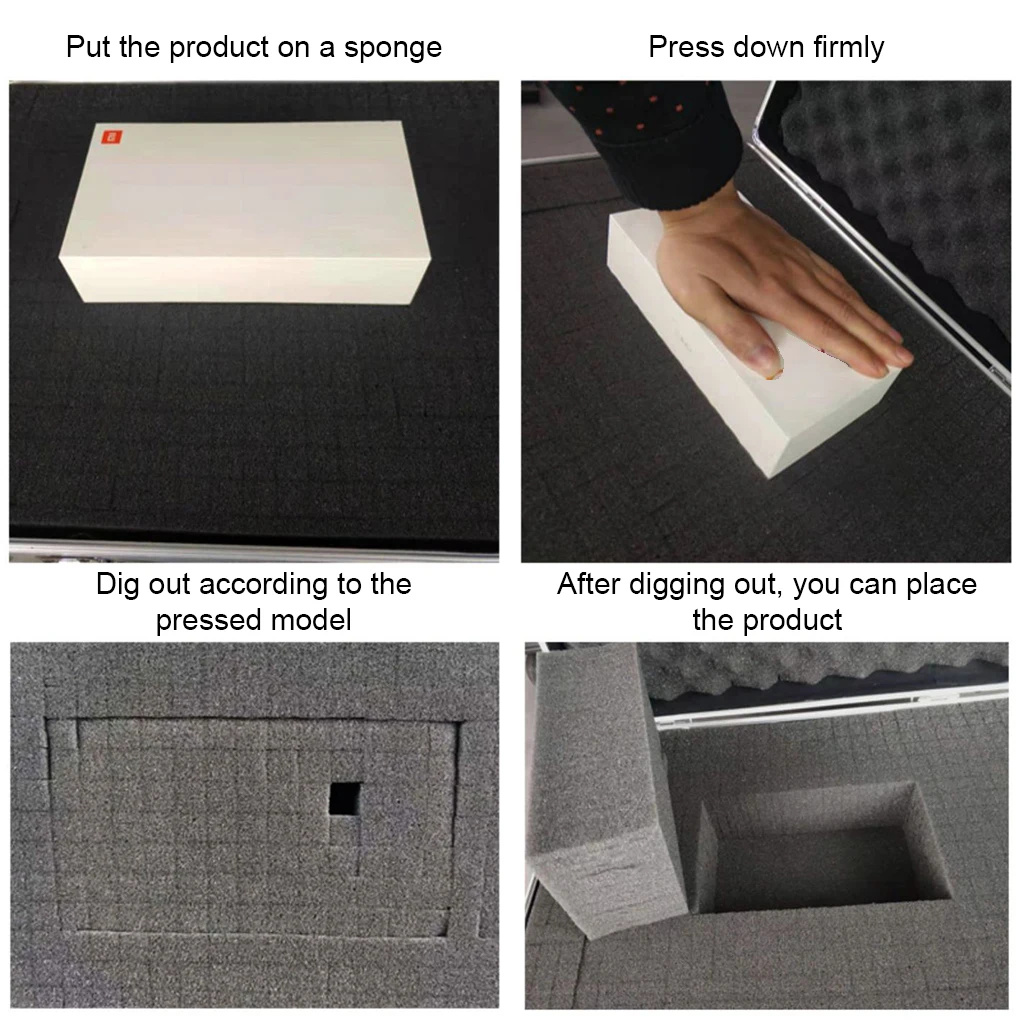 Put the product on a sponge

Press down firmly

Dig out according to the pressed model

After digging out, you can place the product