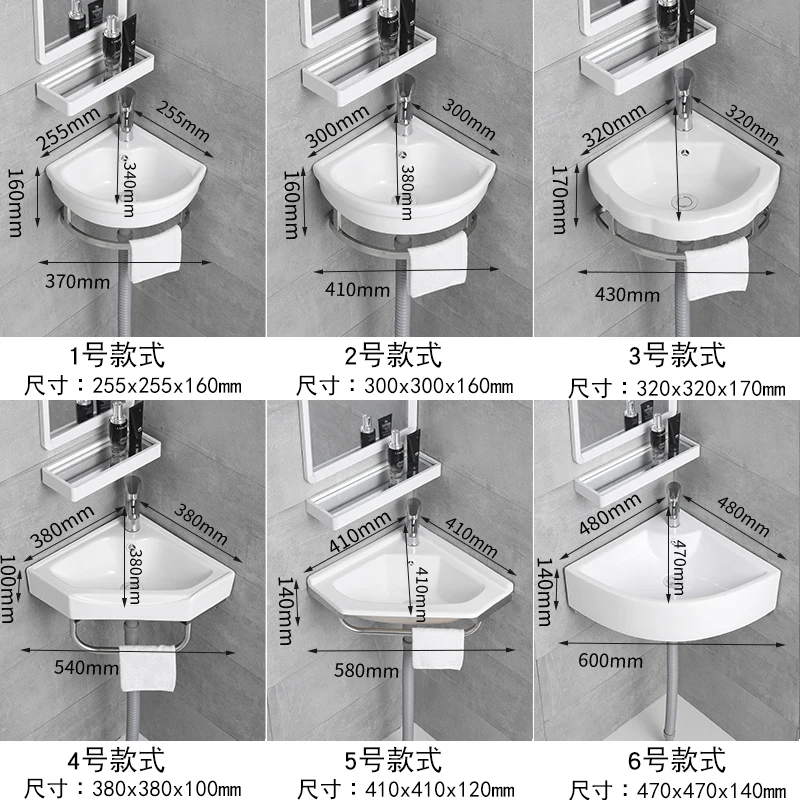 255mm 255mm
160mm
340mm
370mm

1号款式
尺寸：255x255x160mm

300mm 300mm
160mm
380mm
410mm

2号款式
尺寸：300x300x160mm

320mm 320mm
170mm
430mm

3号款式
尺寸：320x320x170mm

380mm 380mm
100mm
380mm
540mm

4号款式
尺寸：380x380x100mm

410mm 410mm
140mm
410mm
580mm

5号款式
尺寸：410x410x120mm

480mm 480mm
140mm
470mm
600mm

6号款式
尺寸：470x470x140mm