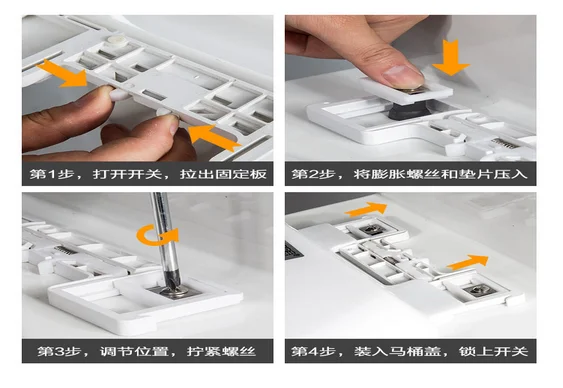 第1步，打开开关，拉出固定板

第2步，将膨胀螺丝和垫片压入

第3步，调节位置，拧紧螺丝

第4步，装入马桶盖，锁上开关