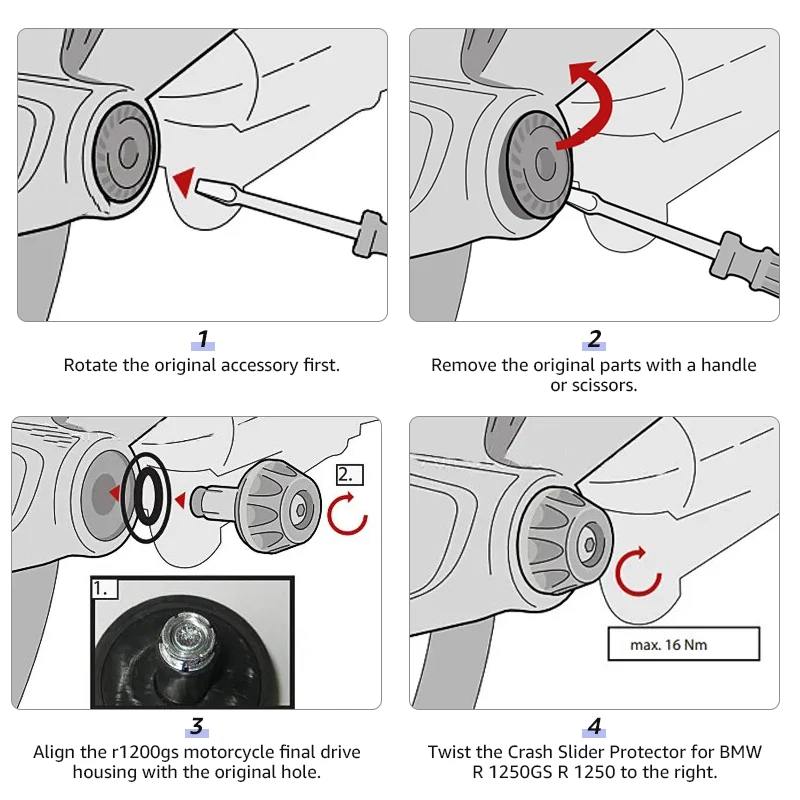 1
Rotate the original accessory first.

2
Remove the original parts with a handle or scissors.

2.

1.

3
Align the r1200gs motorcycle final drive housing with the original hole.

max. 16 Nm

4
Twist the Crash Slider Protector for BMW R 1250GS R 1250 to the right.