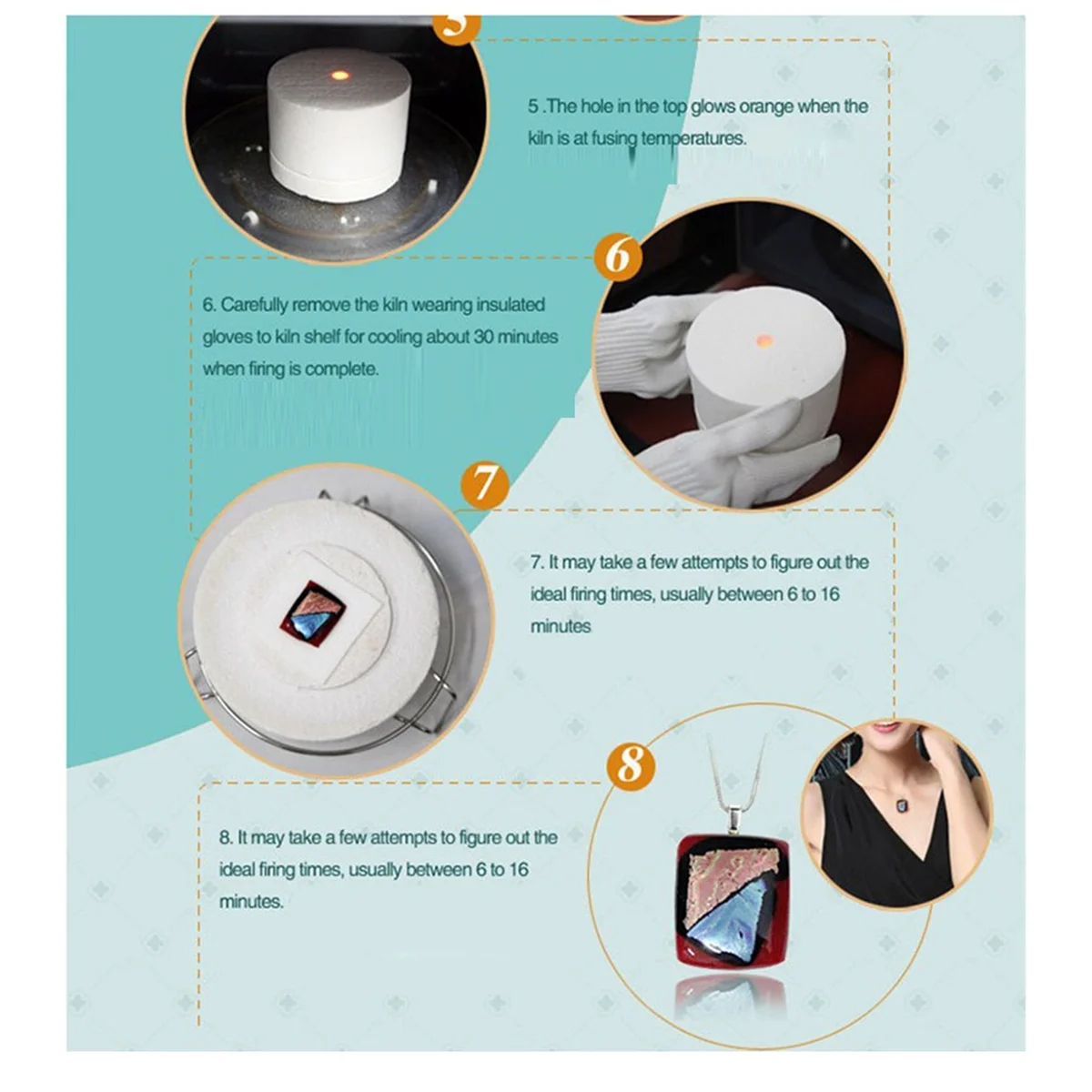 5

5 .The hole in the top glows orange when the kiln is at fusing temperatures.

6

6. Carefully remove the kiln wearing insulated gloves to kiln shelf for cooling about 30 minutes when firing is complete.

7

7. It may take a few attempts to figure out the ideal firing times, usually between 6 to 16 minutes

8

8. It may take a few attempts to figure out the ideal firing times, usually between 6 to 16 minutes.