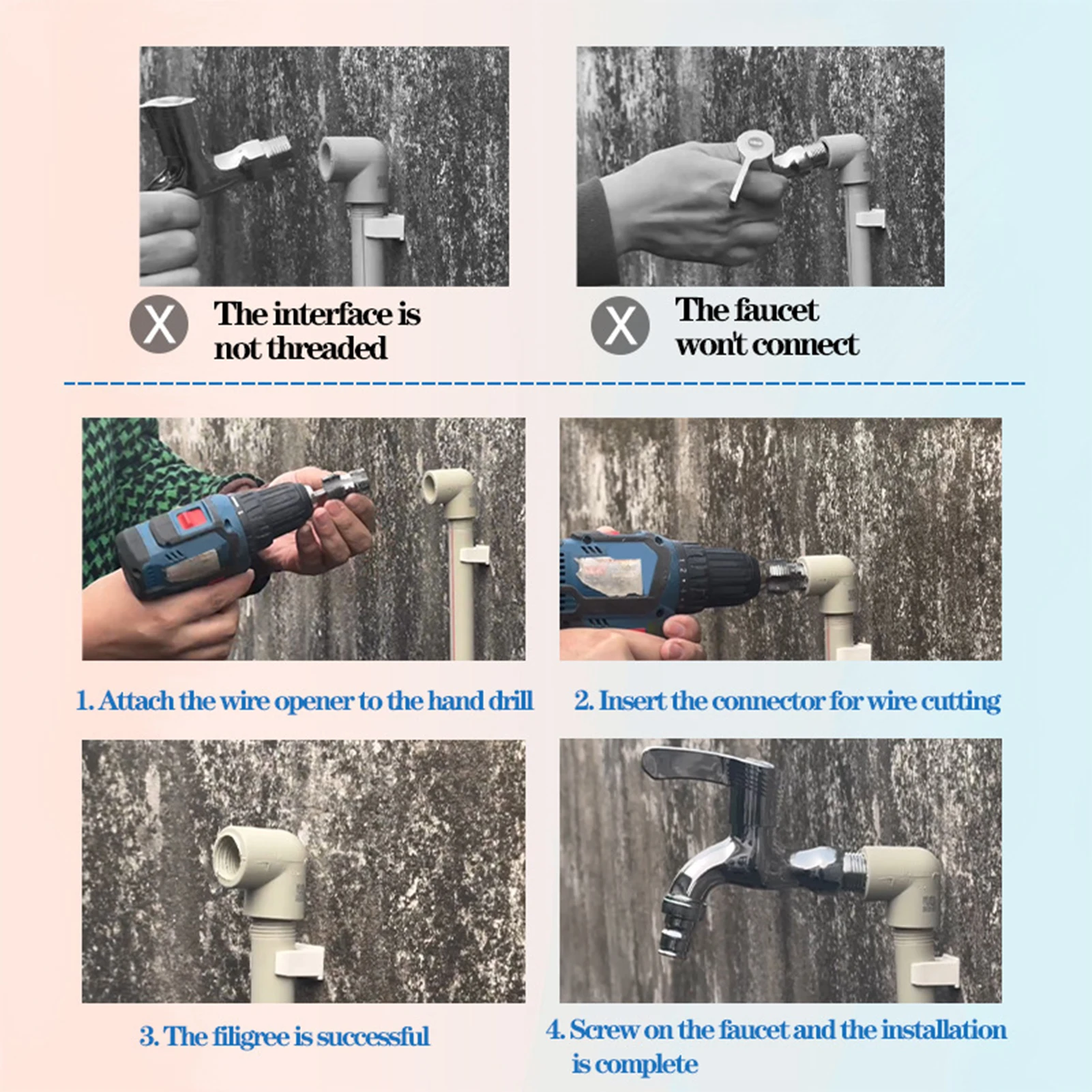 X The interface is not threaded

X The faucet won't connect

1. Attach the wire opener to the hand drill

2. Insert the connector for wire cutting

3. The filigree is successful

4. Screw on the faucet and the installation is complete