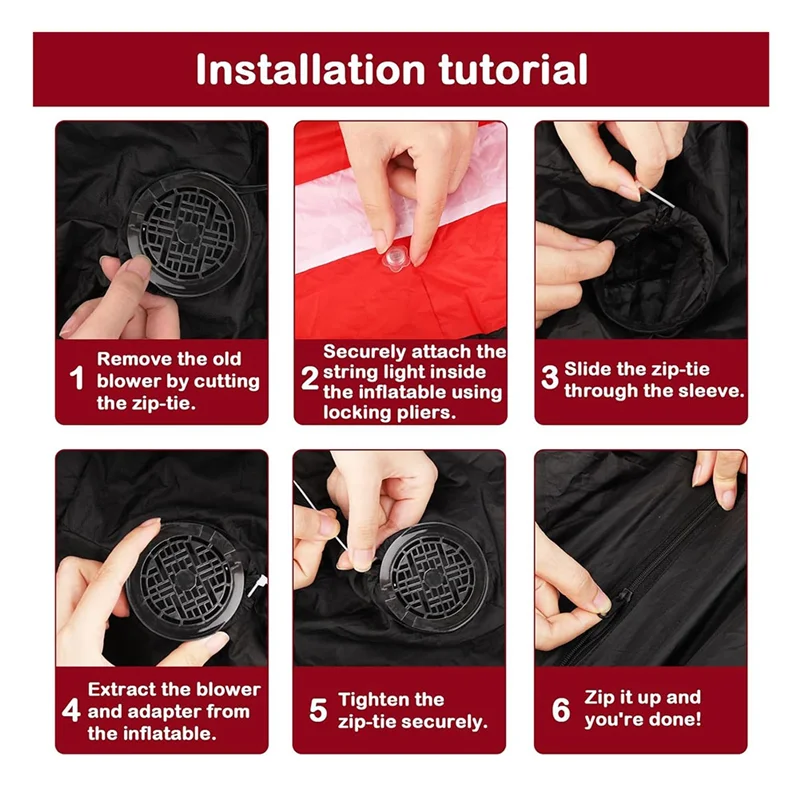 Installation tutorial

1 Remove the old blower by cutting the zip-tie.

2 Securely attach the string light inside the inflatable using locking pliers.

3 Slide the zip-tie through the sleeve.

4 Extract the blower and adapter from the inflatable.

5 Tighten the zip-tie securely.

6 Zip it up and you're done!