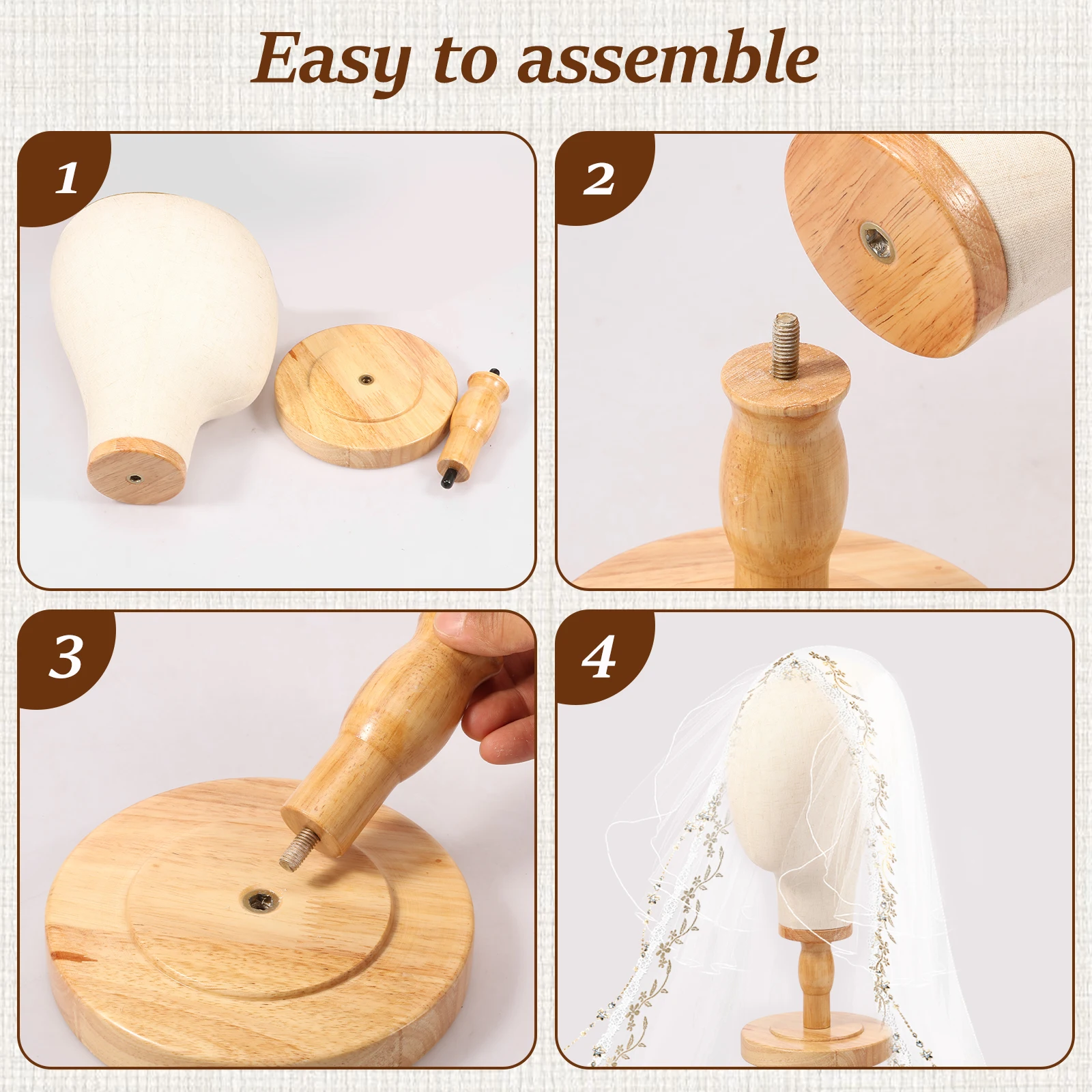 Easy to assemble

1

2

3

4