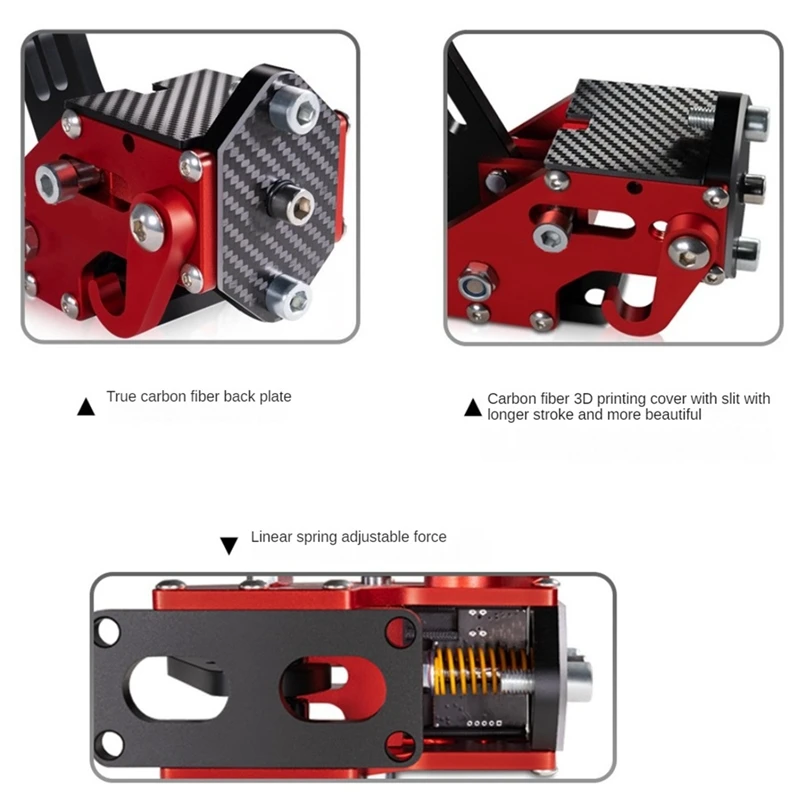 ▲ True carbon fiber back plate

▲ Carbon fiber 3D printing cover with slit with longer stroke and more beautiful

▼ Linear spring adjustable force