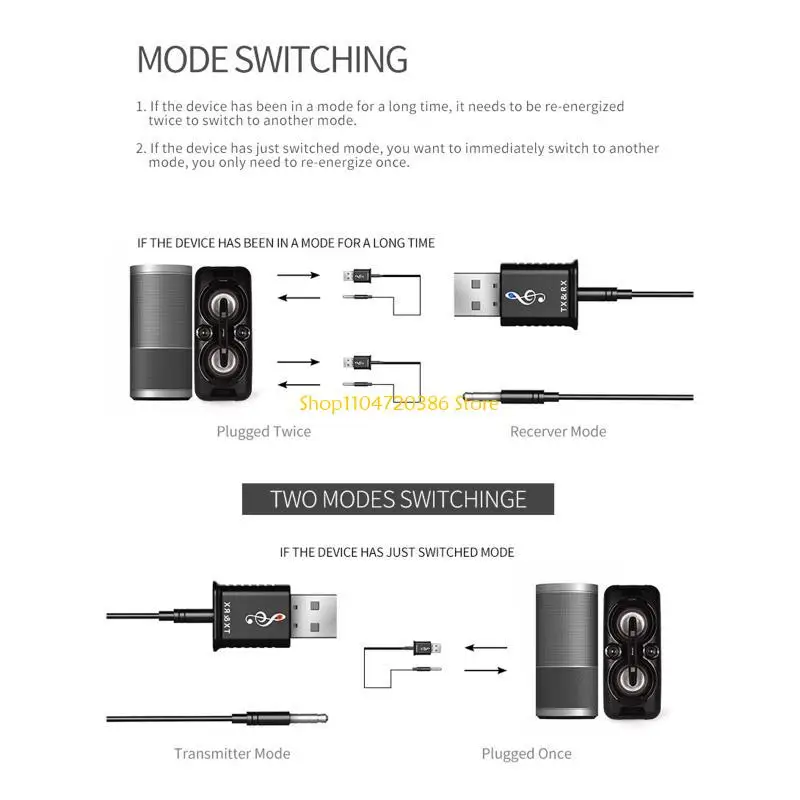 MODE SWITCHING

1. If the device has been in a mode for a long time, it needs to be re-energized twice to switch to another mode.

2. If the device has just switched mode, you want to immediately switch to another mode, you only need to re-energize once.

IF THE DEVICE HAS BEEN IN A MODE FOR A LONG TIME

TX&RX

Shop1104720386 Store

Plugged Twice

Recerver Mode

TWO MODES SWITCHINGE

IF THE DEVICE HAS JUST SWITCHED MODE

TX&RX

Transmitter Mode

Plugged Once