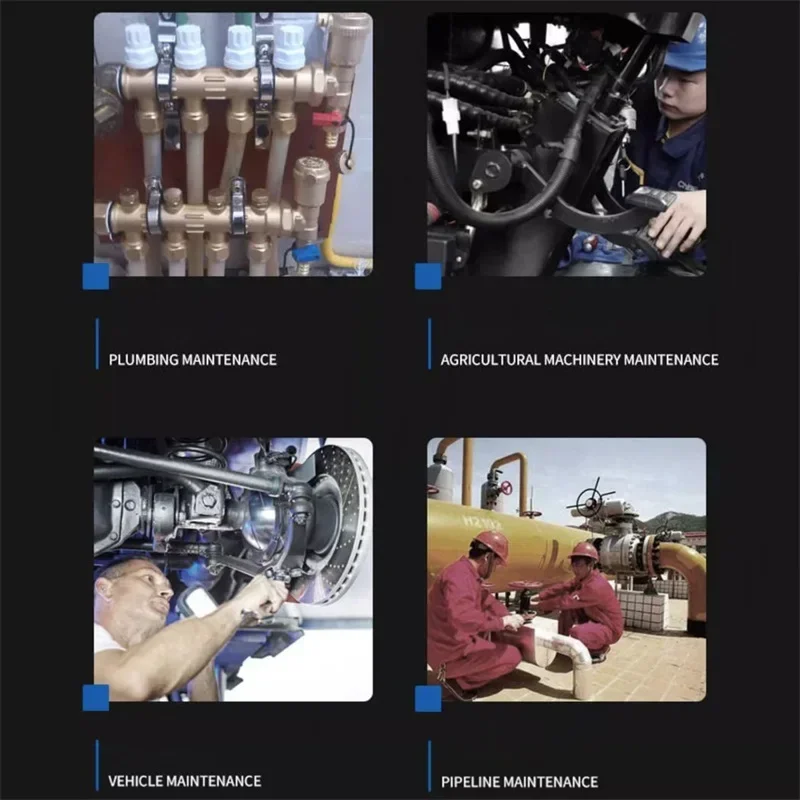 PLUMBING MAINTENANCE

AGRICULTURAL MACHINERY MAINTENANCE

VEHICLE MAINTENANCE

PIPELINE MAINTENANCE