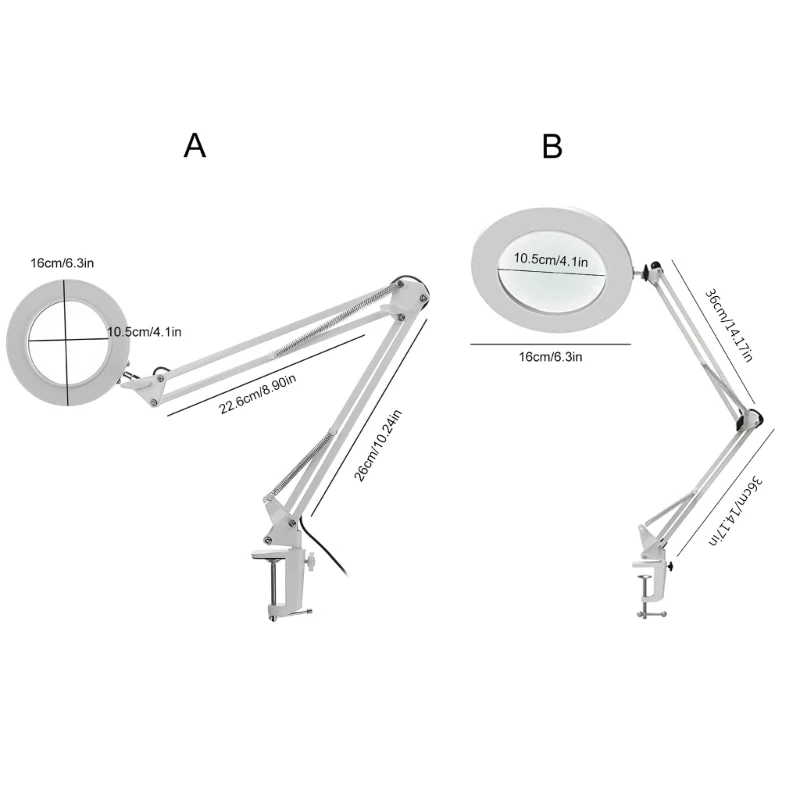 A

16cm/6.3in

10.5cm/4.1in

22.6cm/8.90in

26cm/10.24in

B

10.5cm/4.1in

16cm/6.3in

36cm/14.17in

36cm/14.17in