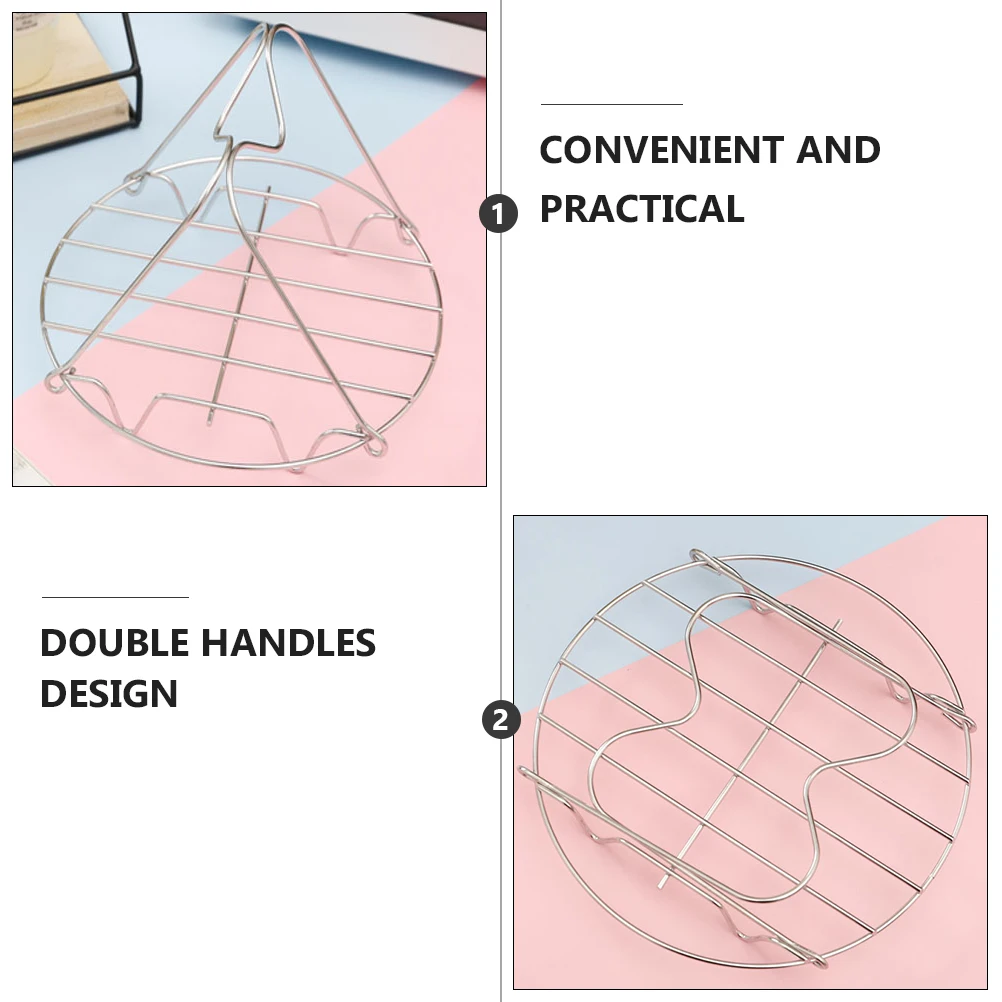 1
CONVENIENT AND PRACTICAL

DOUBLE HANDLES DESIGN
2