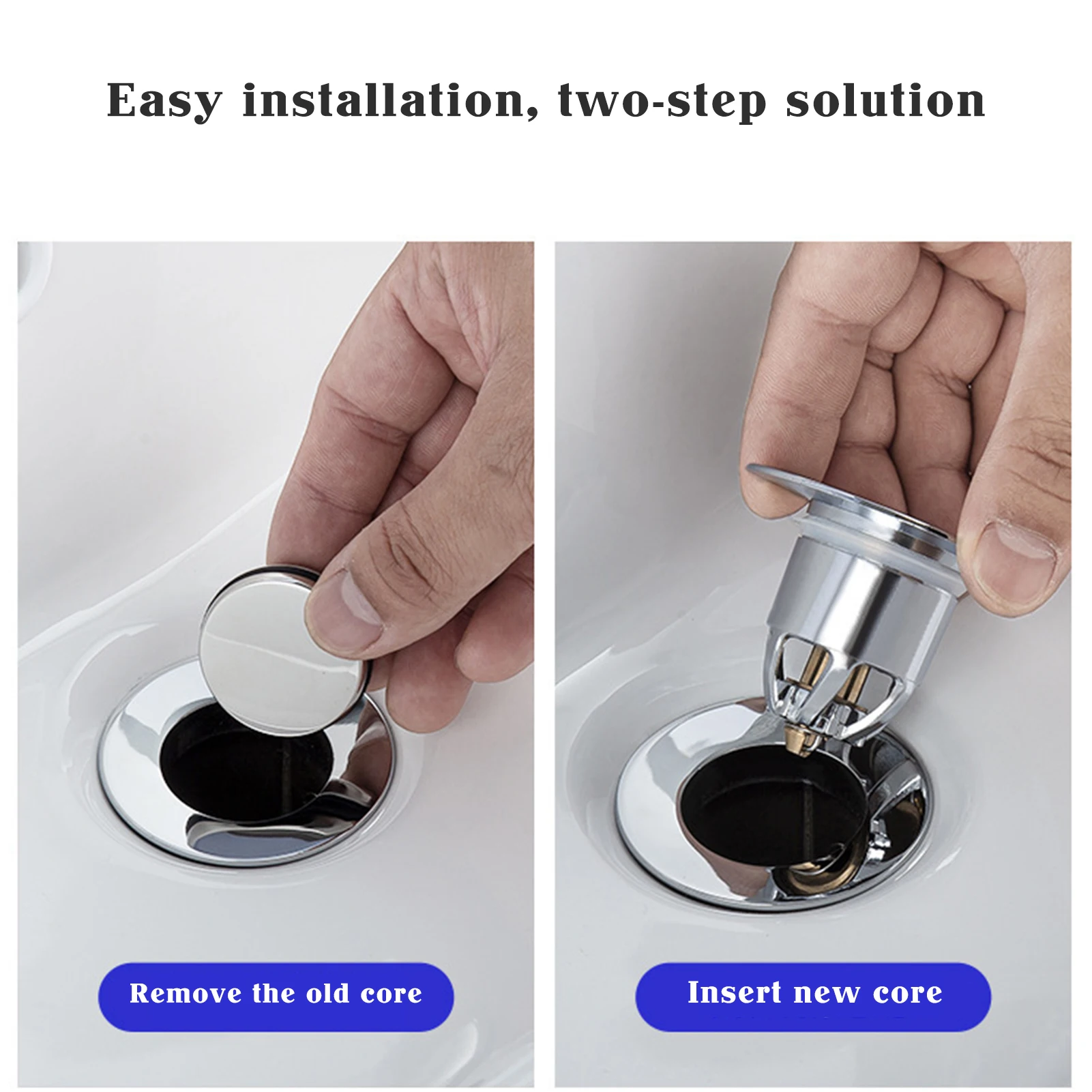 Easy installation, two-step solution

Remove the old core

Insert new core