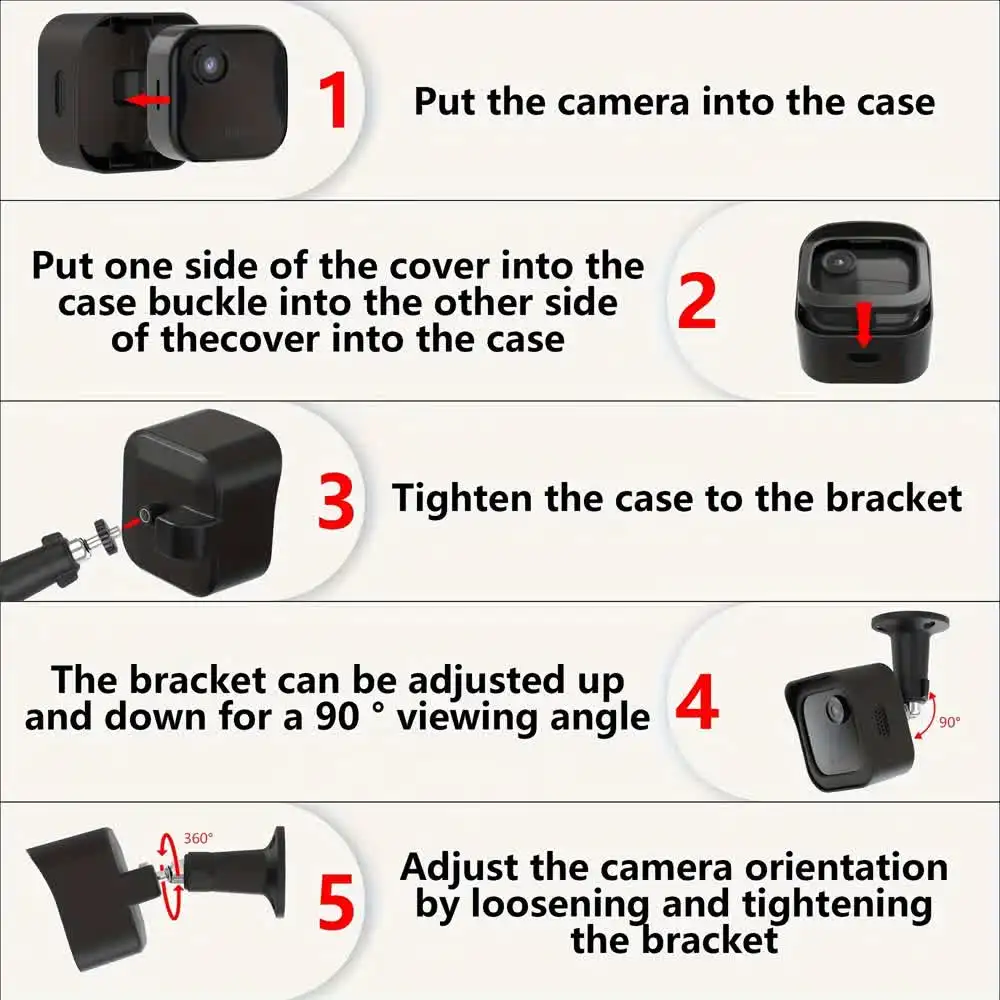 1 Put the camera into the case

Put one side of the cover into the case buckle into the other side of thecover into the case 2

3 Tighten the case to the bracket

The bracket can be adjusted up and down for a 90 ° viewing angle 4

90°

360°

5 Adjust the camera orientation by loosening and tightening the bracket