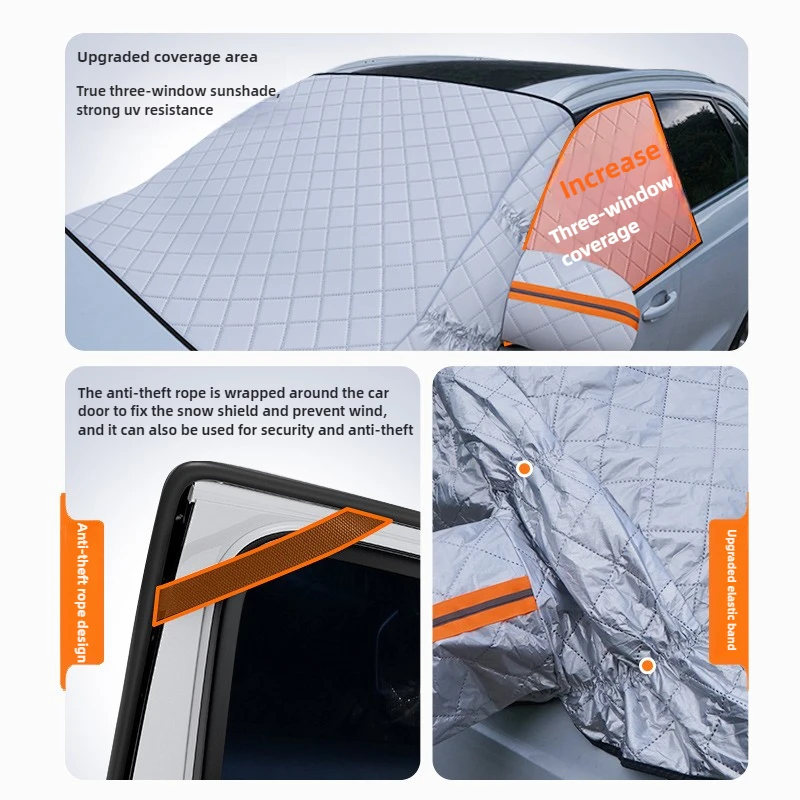 Upgraded coverage area

True three-window sunshade, strong uv resistance

Increase

Three-window coverage

The anti-theft rope is wrapped around the car door to fix the snow shield and prevent wind, and it can also be used for security and anti-theft

Anti-theft rope design

Upgraded elastic band