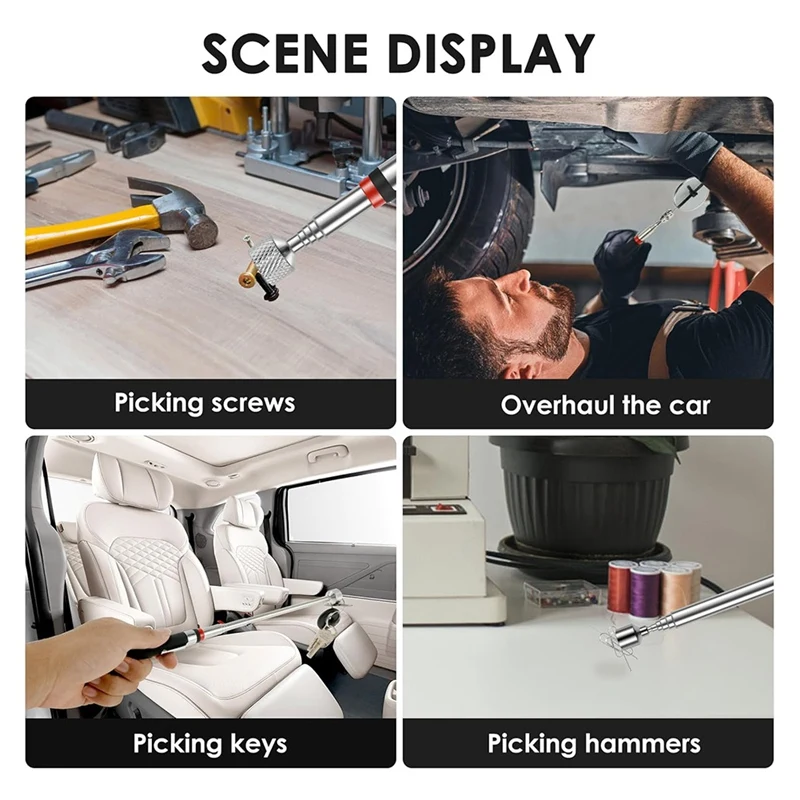 SCENE DISPLAY

Picking screws

Overhaul the car

Picking keys

Picking hammers