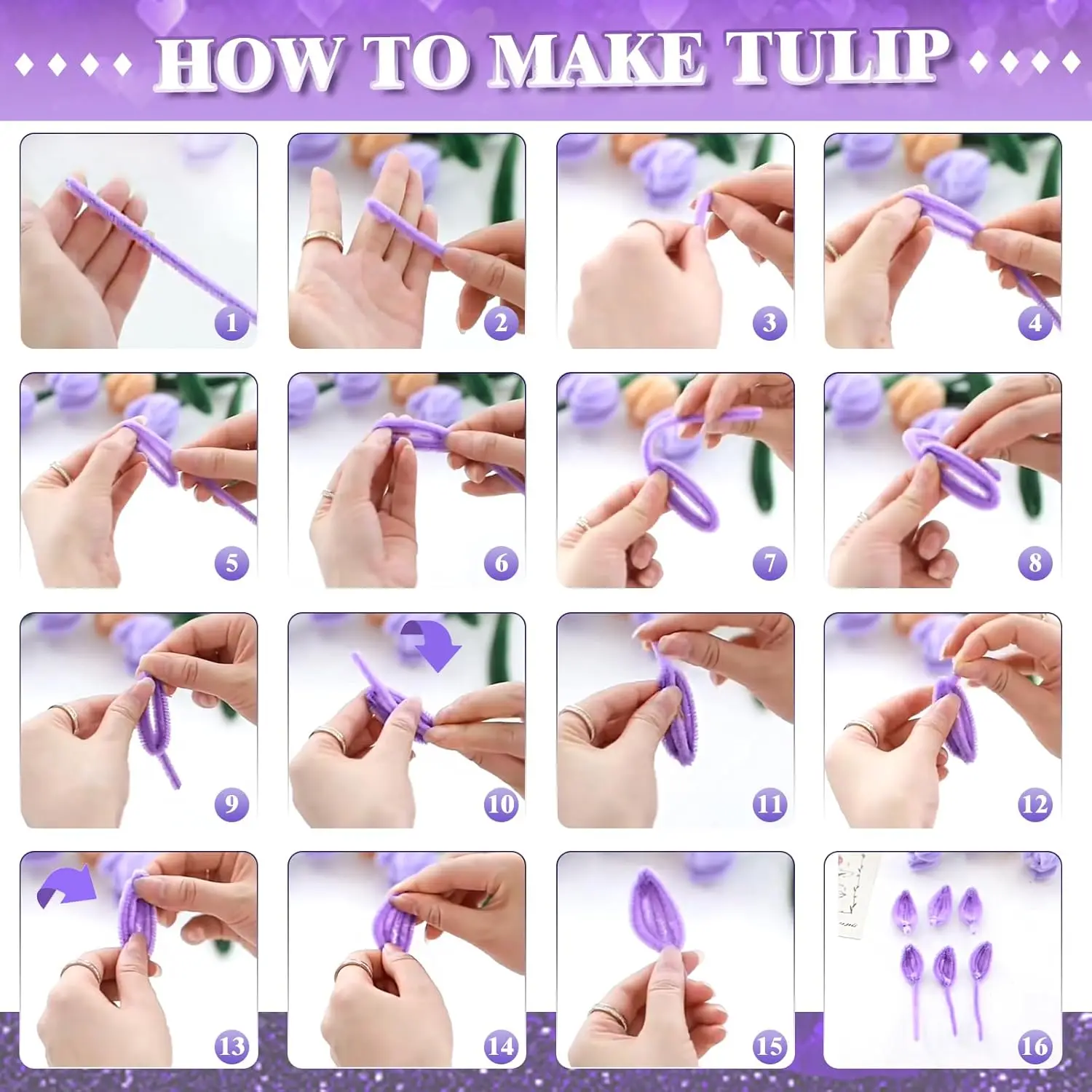 HOW TO MAKE TULIP

1

2

3

4

5

6

7

8

9

10

11

12

13

14

15

16